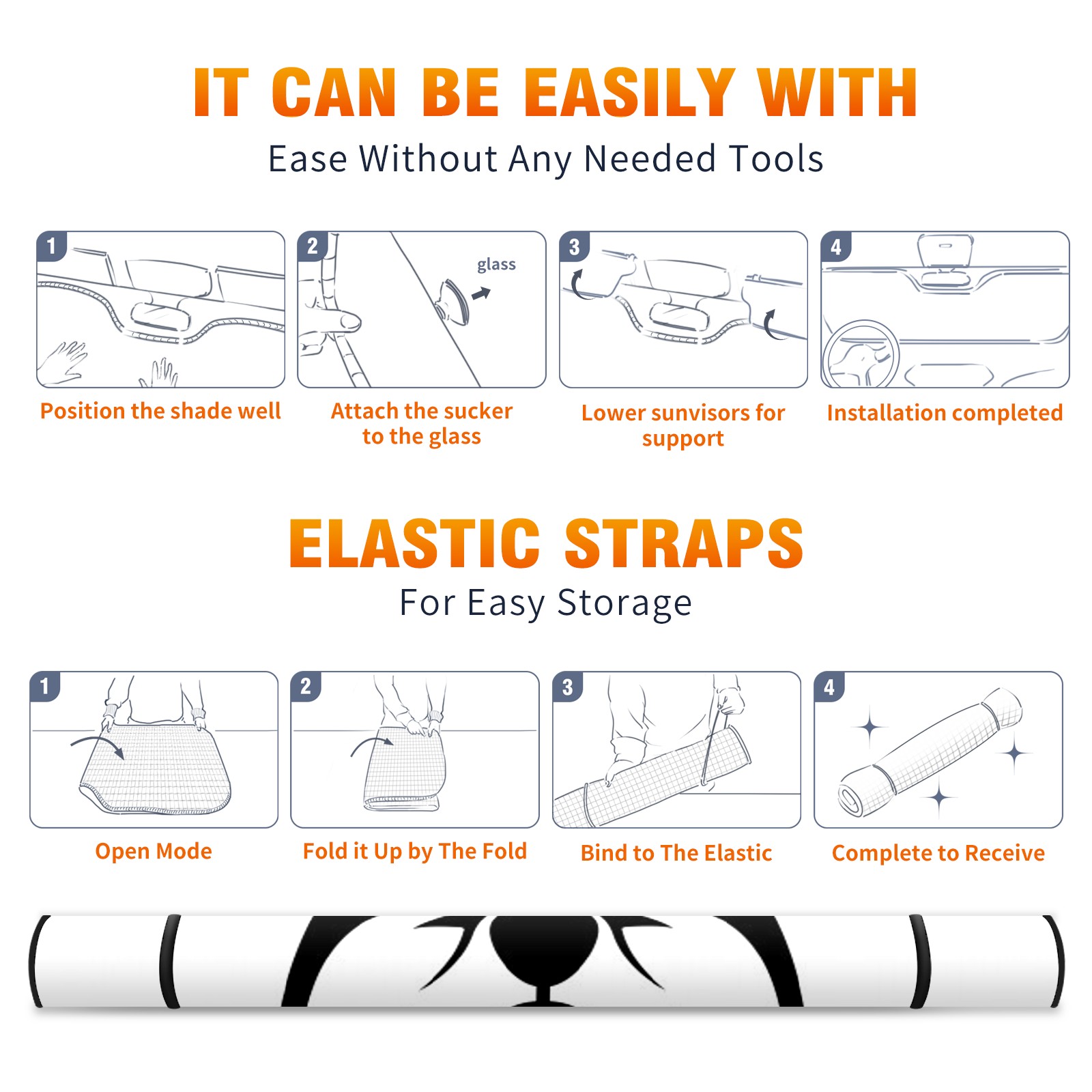 IT CAN BE EASILY WITH

Ease Without Any Needed Tools

1

Position the shade well

2

glass

Attach the sucker to the glass

3

Lower sunvisors for support

4

Installation completed

ELASTIC STRAPS

For Easy Storage

1

Open Mode

2

Fold it Up by The Fold

3

Bind to The Elastic

4

Complete to Receive