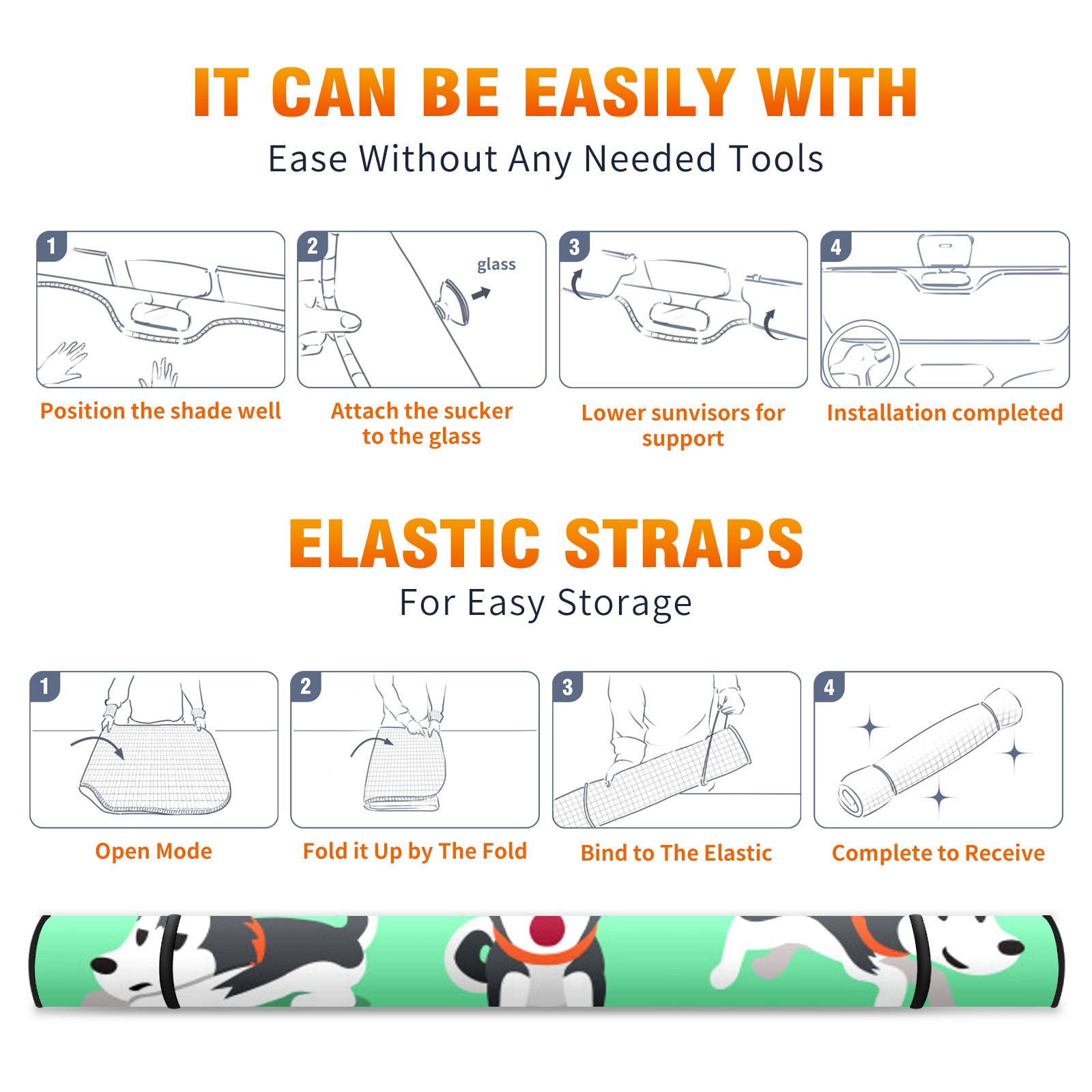 IT CAN BE EASILY WITH

Ease Without Any Needed Tools

1

Position the shade well

2

glass

Attach the sucker to the glass

3

Lower sunvisors for support

4

Installation completed

ELASTIC STRAPS

For Easy Storage

1

Open Mode

2

Fold it Up by The Fold

3

Bind to The Elastic

4

Complete to Receive