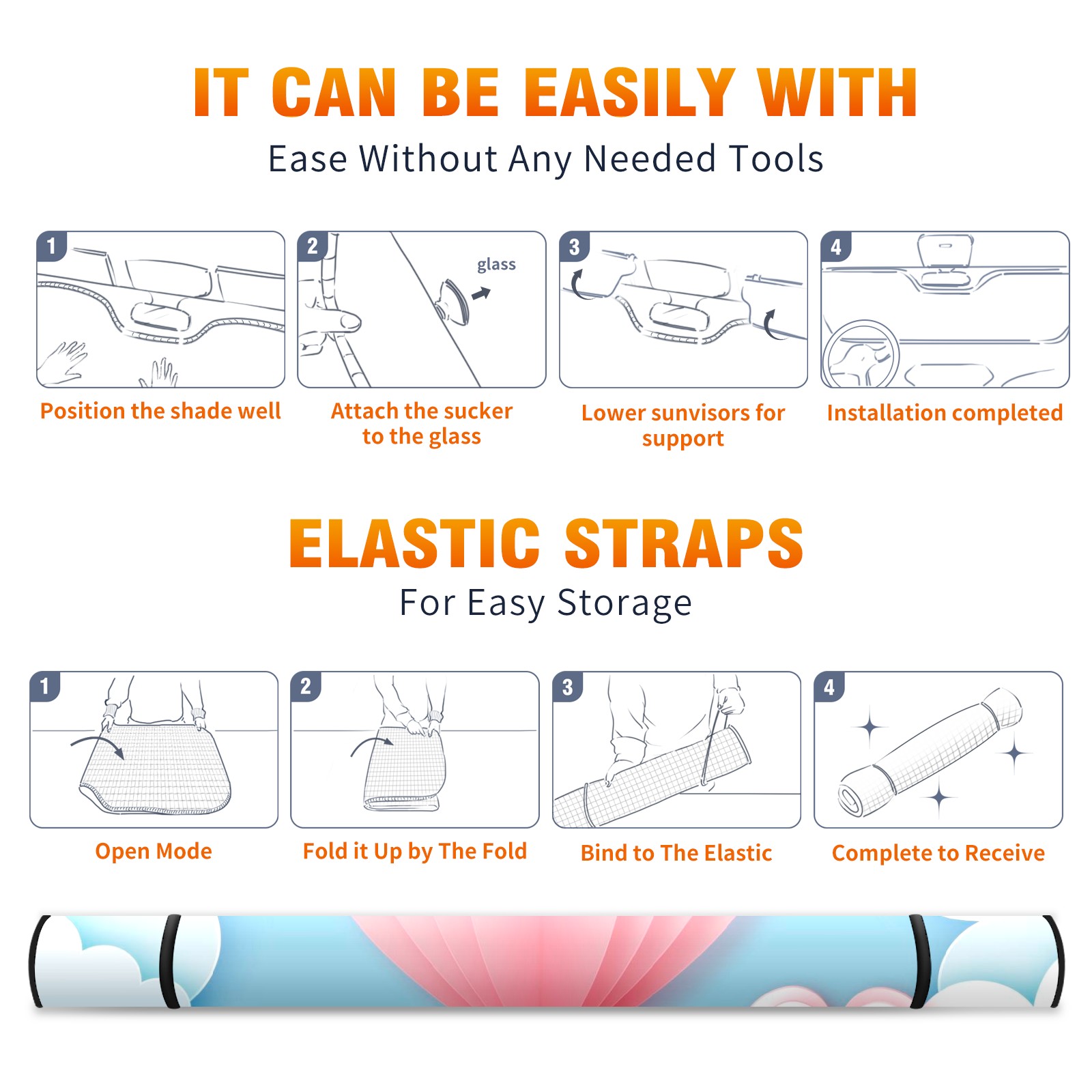 IT CAN BE EASILY WITH

Ease Without Any Needed Tools

1

Position the shade well

2

glass

Attach the sucker to the glass

3

Lower sunvisors for support

4

Installation completed

ELASTIC STRAPS

For Easy Storage

1

Open Mode

2

Fold it Up by The Fold

3

Bind to The Elastic

4

Complete to Receive