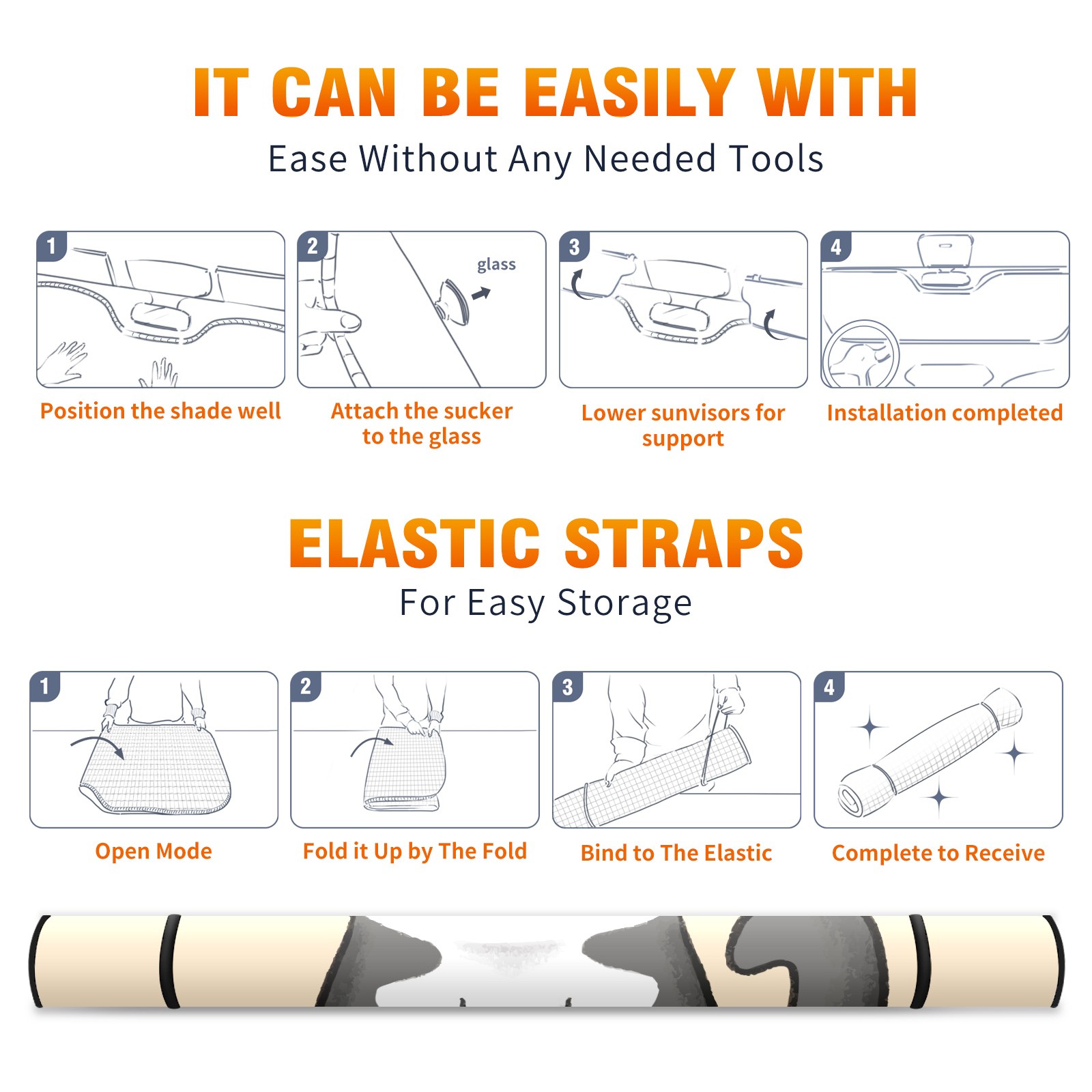 IT CAN BE EASILY WITH
Ease Without Any Needed Tools

1
Position the shade well

2
glass
Attach the sucker to the glass

3
Lower sunvisors for support

4
Installation completed

ELASTIC STRAPS
For Easy Storage

1
Open Mode

2
Fold it Up by The Fold

3
Bind to The Elastic

4
Complete to Receive