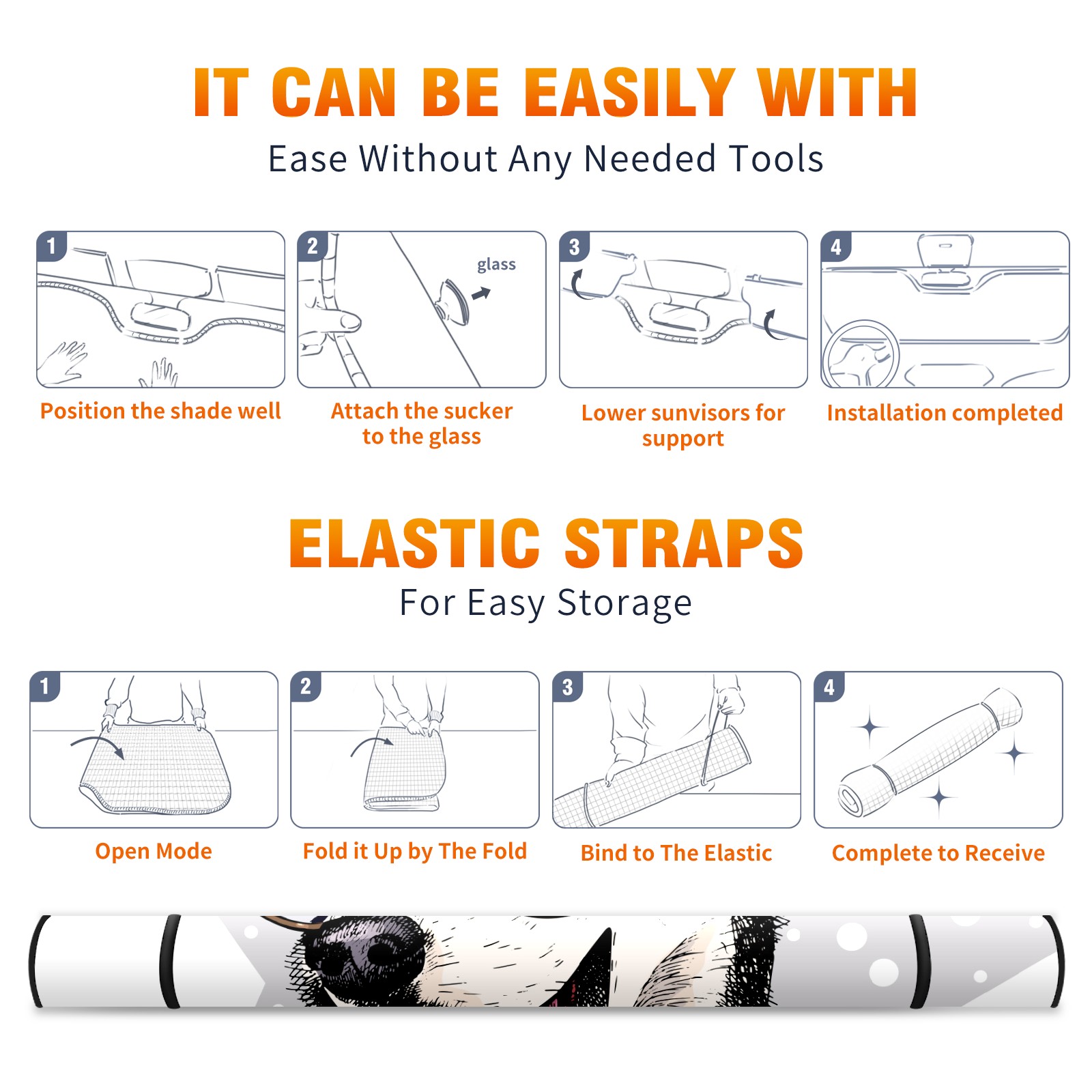 IT CAN BE EASILY WITH

Ease Without Any Needed Tools

1

Position the shade well

2

glass

Attach the sucker to the glass

3

Lower sunvisors for support

4

Installation completed

ELASTIC STRAPS

For Easy Storage

1

Open Mode

2

Fold it Up by The Fold

3

Bind to The Elastic

4

Complete to Receive