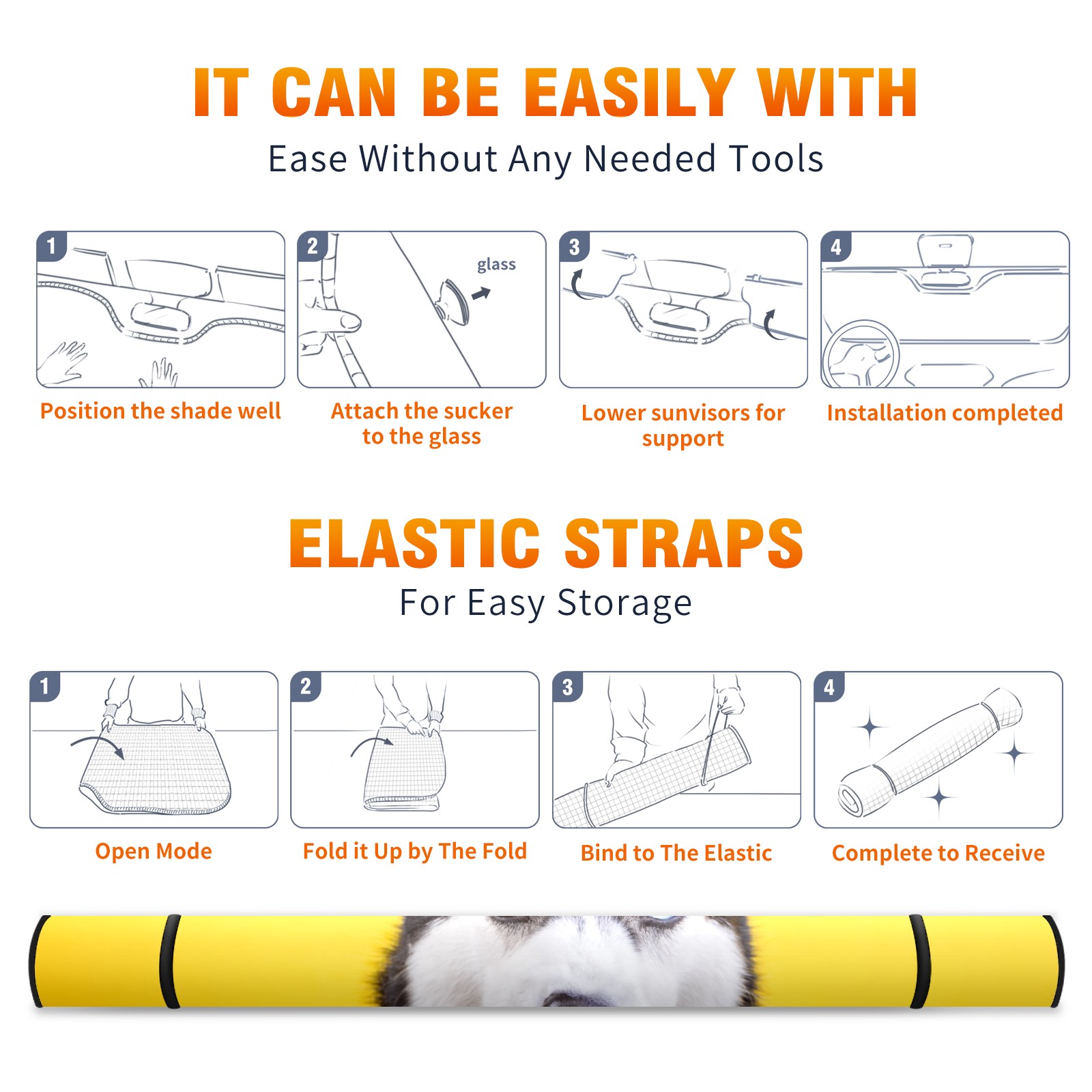 IT CAN BE EASILY WITH
Ease Without Any Needed Tools

1
Position the shade well

2
glass
Attach the sucker to the glass

3
Lower sunvisors for support

4
Installation completed

ELASTIC STRAPS
For Easy Storage

1
Open Mode

2
Fold it Up by The Fold

3
Bind to The Elastic

4
Complete to Receive