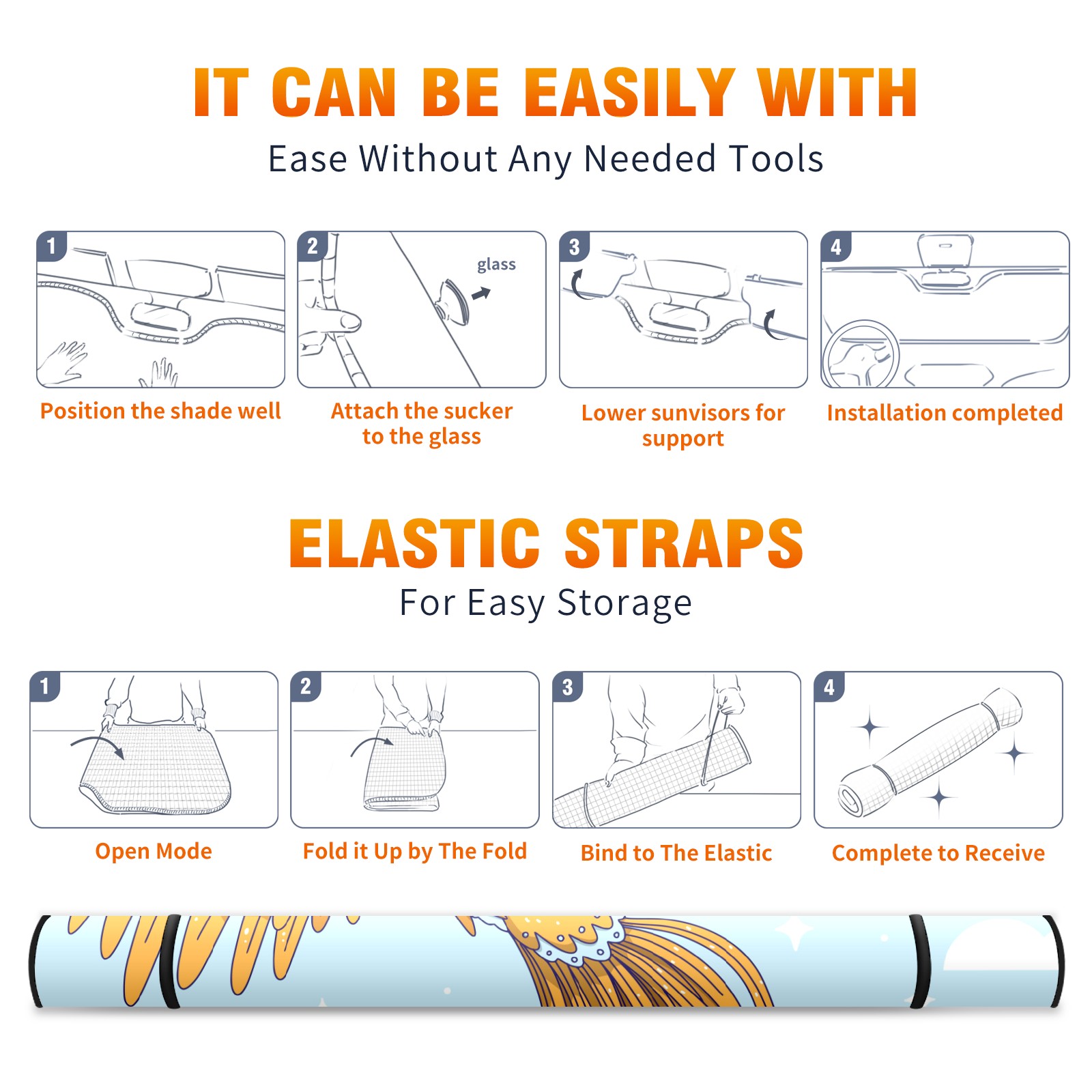 IT CAN BE EASILY WITH
Ease Without Any Needed Tools

1
Position the shade well

2
glass
Attach the sucker to the glass

3
Lower sunvisors for support

4
Installation completed

ELASTIC STRAPS
For Easy Storage

1
Open Mode

2
Fold it Up by The Fold

3
Bind to The Elastic

4
Complete to Receive