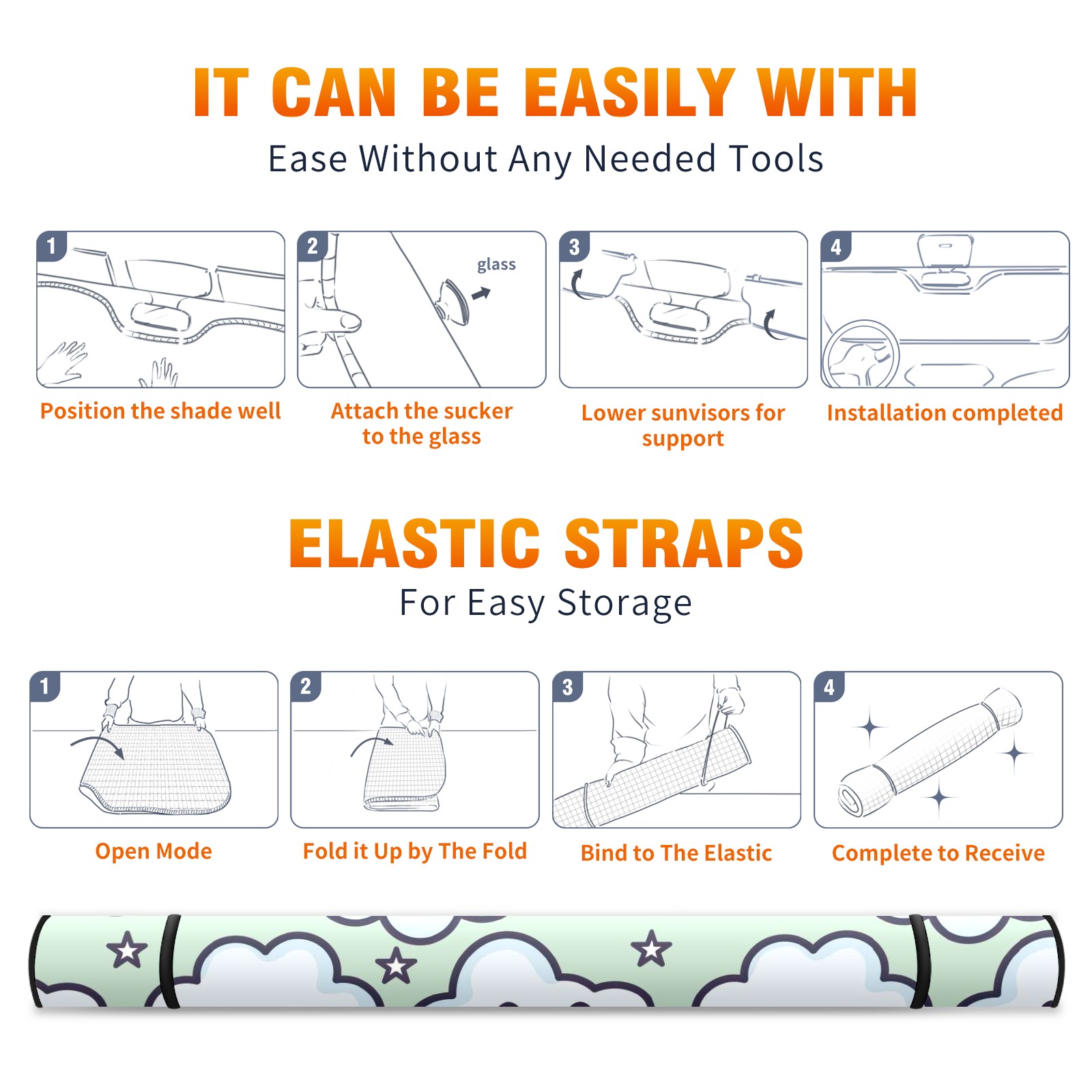 IT CAN BE EASILY WITH
Ease Without Any Needed Tools

1
Position the shade well

2
glass
Attach the sucker to the glass

3
Lower sunvisors for support

4
Installation completed

ELASTIC STRAPS
For Easy Storage

1
Open Mode

2
Fold it Up by The Fold

3
Bind to The Elastic

4
Complete to Receive