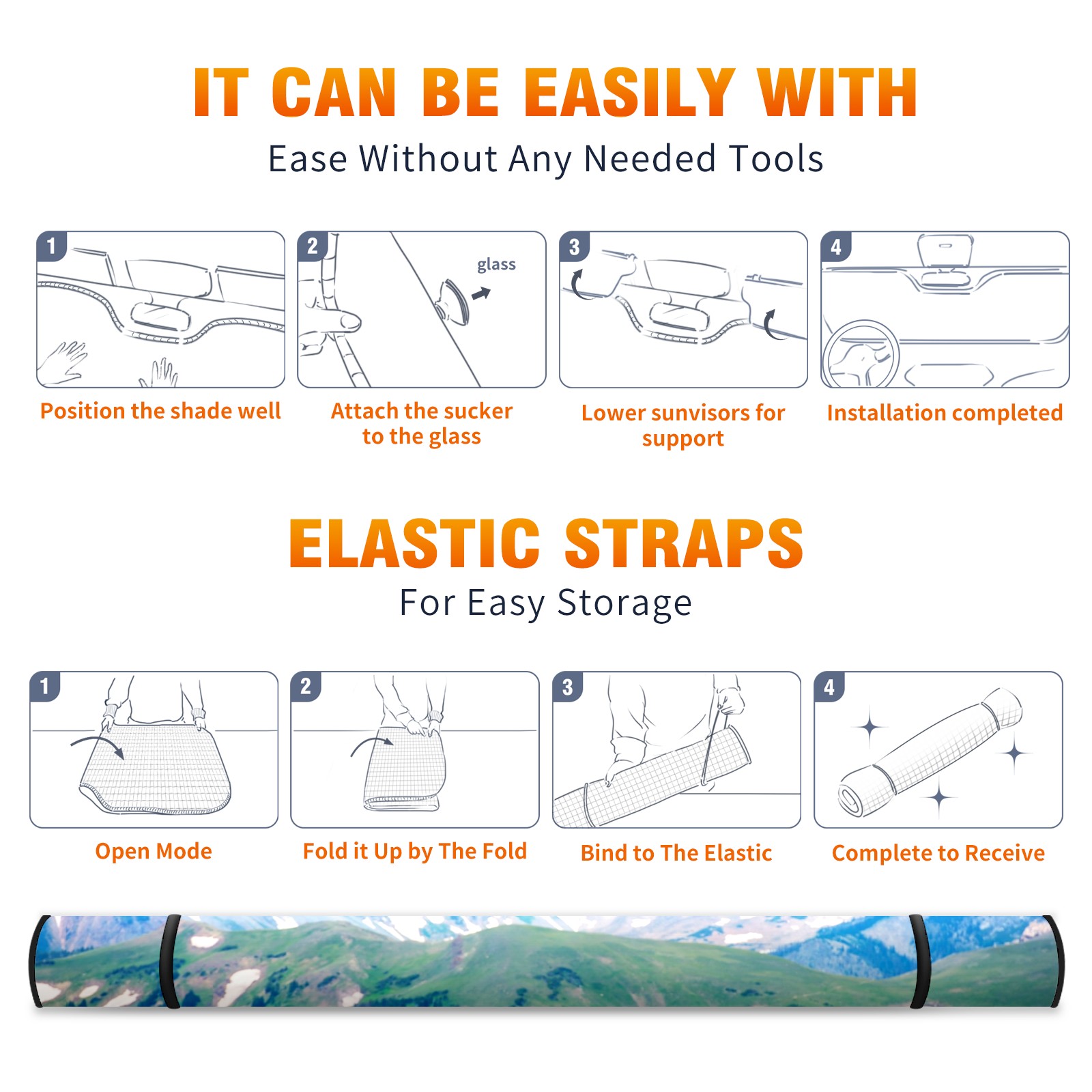 IT CAN BE EASILY WITH

Ease Without Any Needed Tools

1

Position the shade well

2

glass

Attach the sucker to the glass

3

Lower sunvisors for support

4

Installation completed

ELASTIC STRAPS

For Easy Storage

1

Open Mode

2

Fold it Up by The Fold

3

Bind to The Elastic

4

Complete to Receive