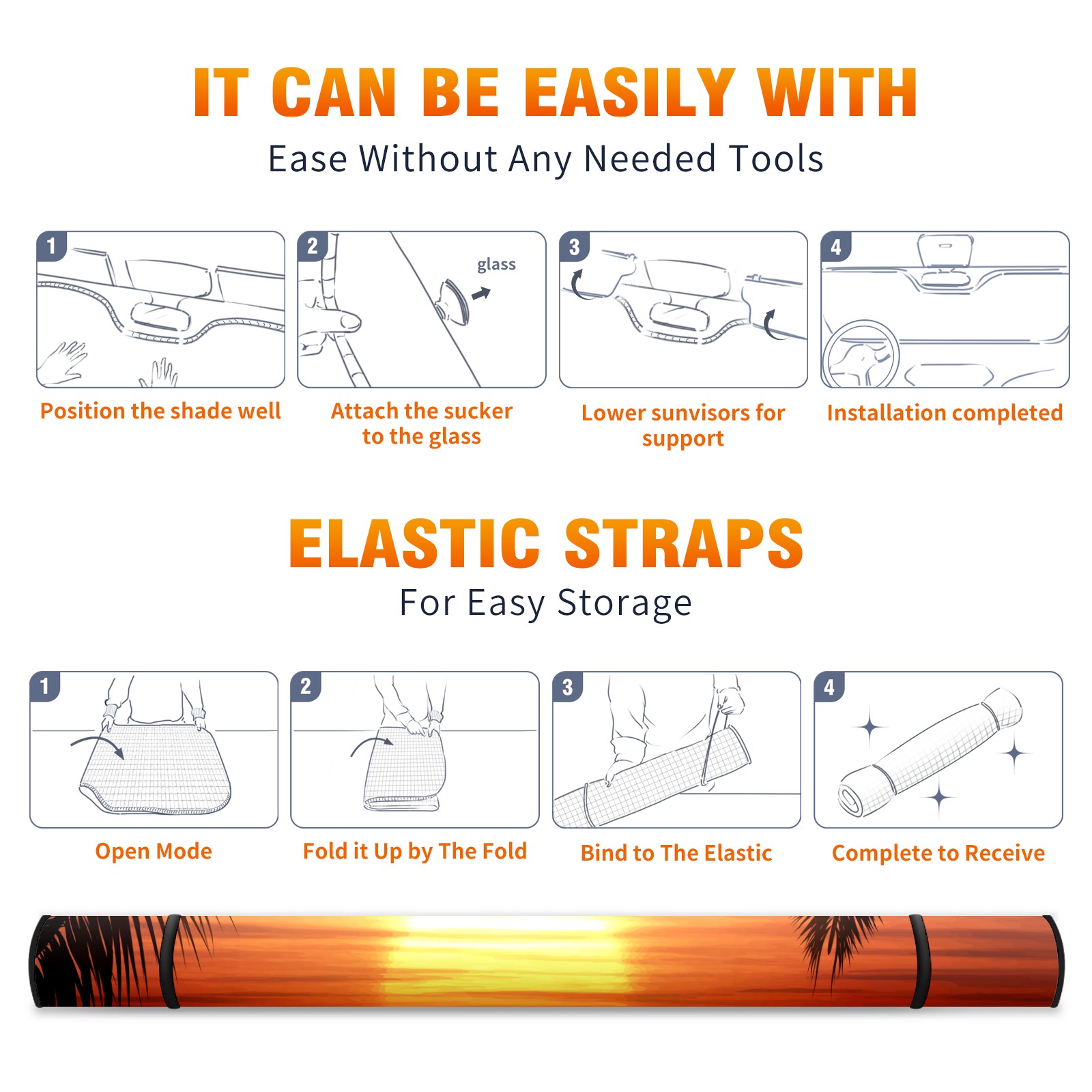 IT CAN BE EASILY WITH

Ease Without Any Needed Tools

1

Position the shade well

2

glass

Attach the sucker to the glass

3

Lower sunvisors for support

4

Installation completed

ELASTIC STRAPS

For Easy Storage

1

Open Mode

2

Fold it Up by The Fold

3

Bind to The Elastic

4

Complete to Receive