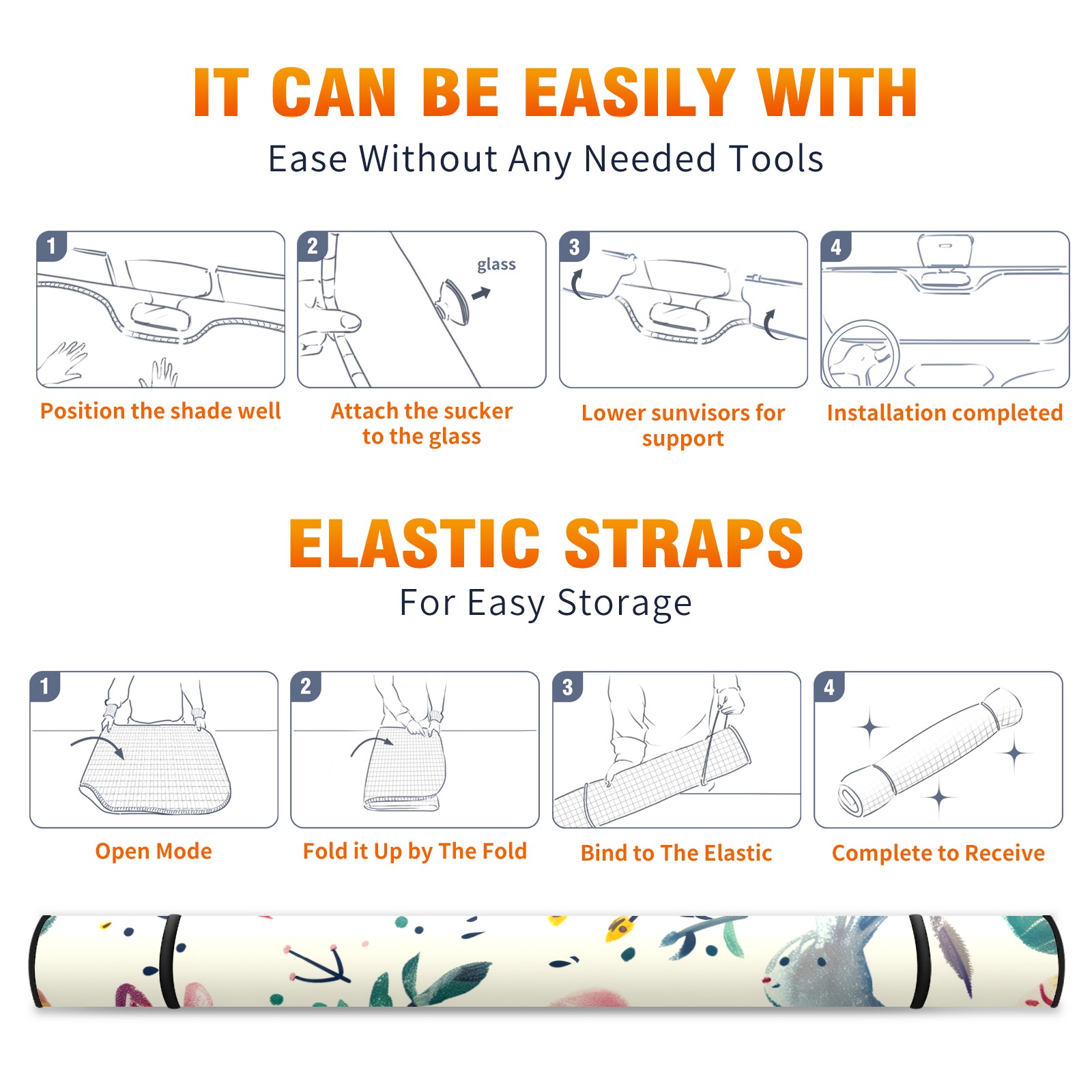 IT CAN BE EASILY WITH

Ease Without Any Needed Tools

1

Position the shade well

2

glass

Attach the sucker to the glass

3

Lower sunvisors for support

4

Installation completed

ELASTIC STRAPS

For Easy Storage

1

Open Mode

2

Fold it Up by The Fold

3

Bind to The Elastic

4

Complete to Receive