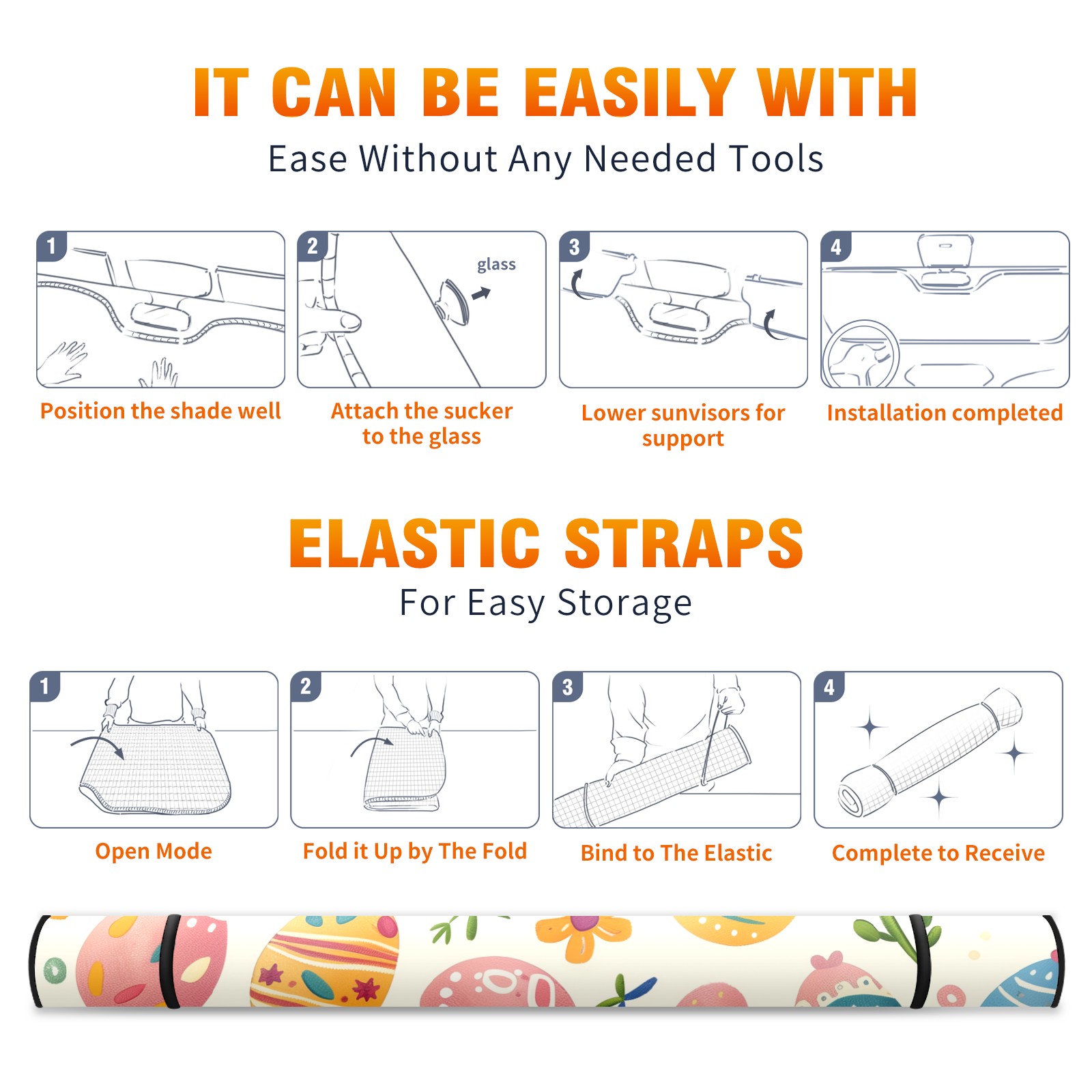 IT CAN BE EASILY WITH
Ease Without Any Needed Tools

1
Position the shade well

2
glass
Attach the sucker to the glass

3
Lower sunvisors for support

4
Installation completed

ELASTIC STRAPS
For Easy Storage

1
Open Mode

2
Fold it Up by The Fold

3
Bind to The Elastic

4
Complete to Receive