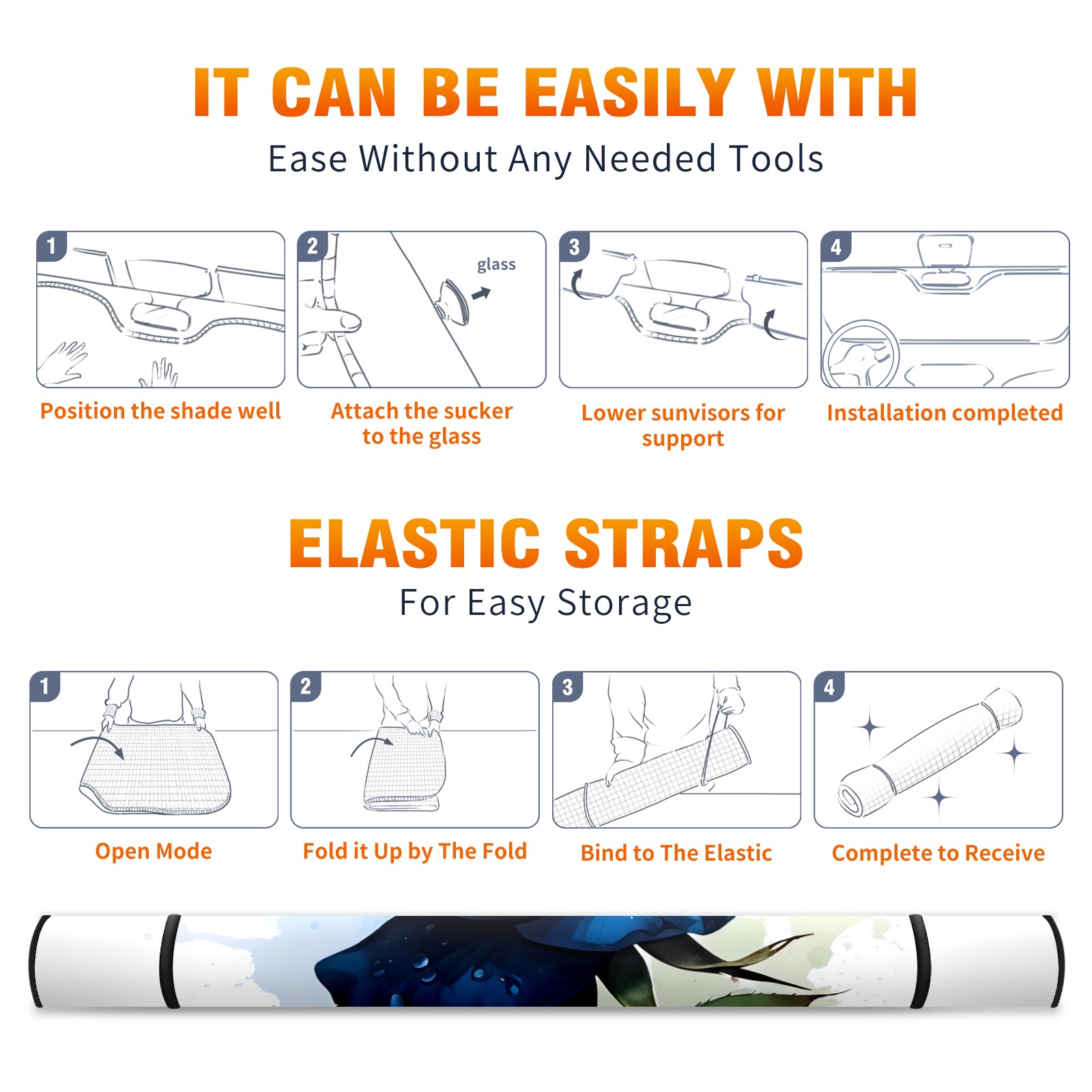 IT CAN BE EASILY WITH

Ease Without Any Needed Tools

1

Position the shade well

2

glass

Attach the sucker to the glass

3

Lower sunvisors for support

4

Installation completed

ELASTIC STRAPS

For Easy Storage

1

Open Mode

2

Fold it Up by The Fold

3

Bind to The Elastic

4

Complete to Receive