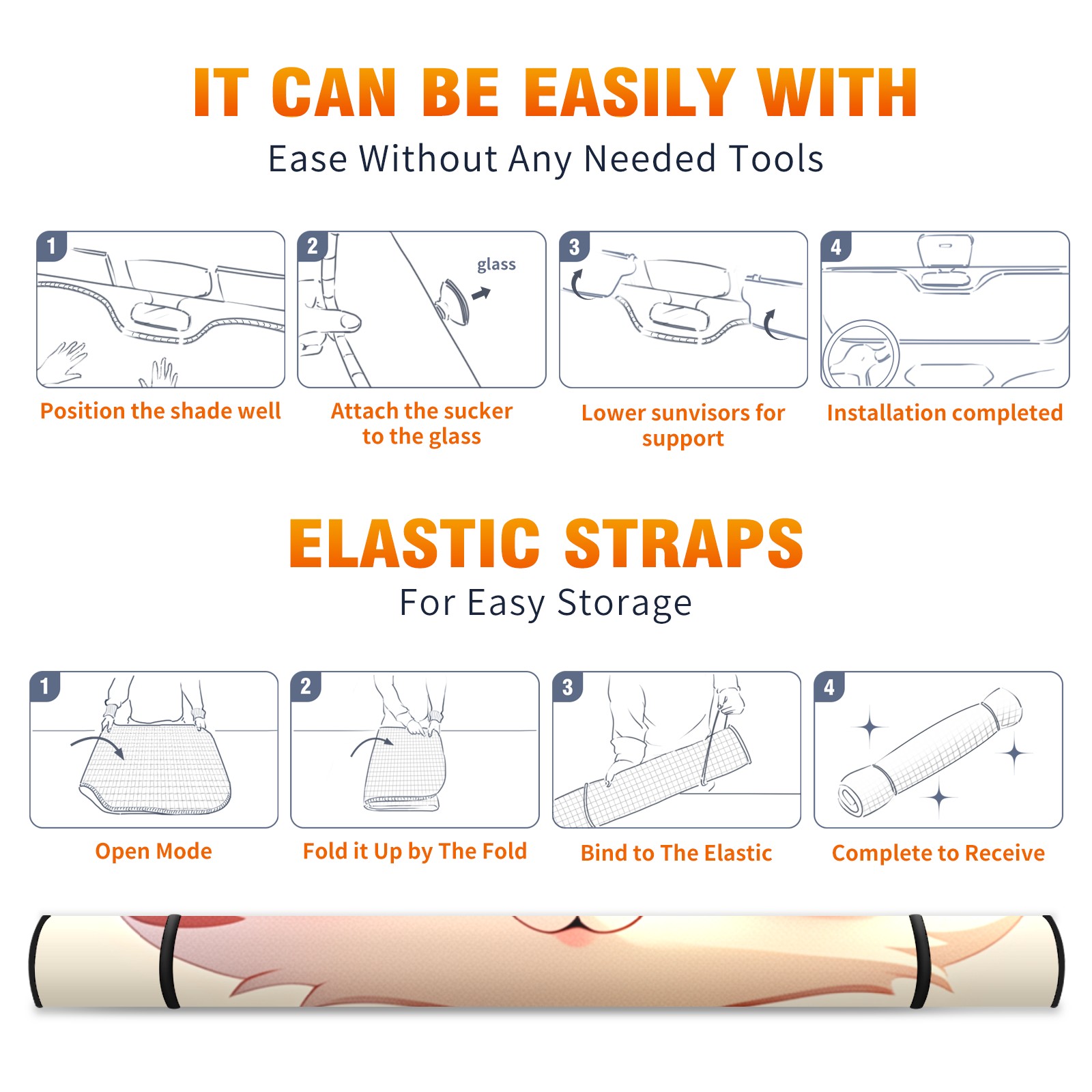 IT CAN BE EASILY WITH

Ease Without Any Needed Tools

1

Position the shade well

2

glass

Attach the sucker to the glass

3

Lower sunvisors for support

4

Installation completed

ELASTIC STRAPS

For Easy Storage

1

Open Mode

2

Fold it Up by The Fold

3

Bind to The Elastic

4

Complete to Receive