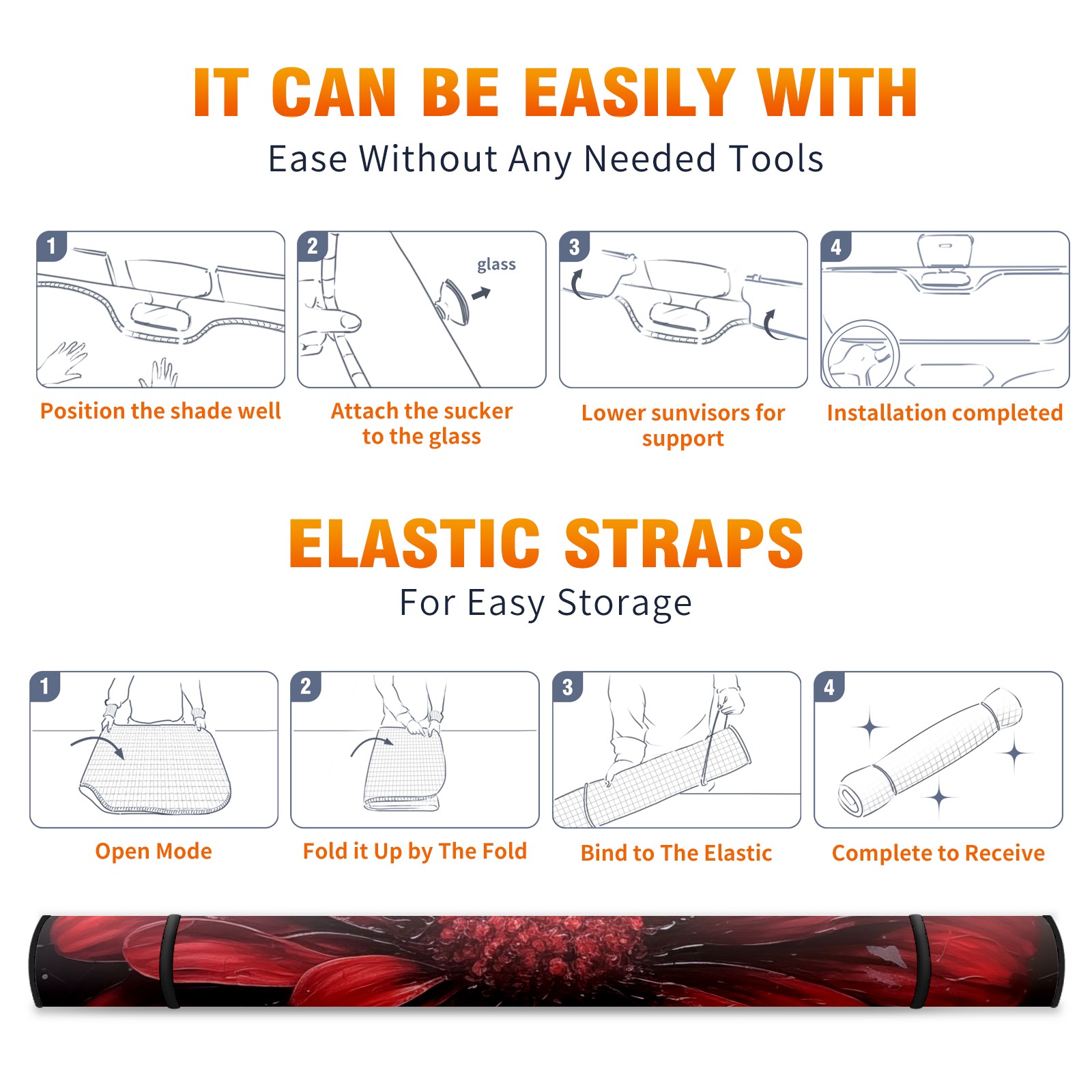 IT CAN BE EASILY WITH

Ease Without Any Needed Tools

1

Position the shade well

2

glass

Attach the sucker to the glass

3

Lower sunvisors for support

4

Installation completed

ELASTIC STRAPS

For Easy Storage

1

Open Mode

2

Fold it Up by The Fold

3

Bind to The Elastic

4

Complete to Receive