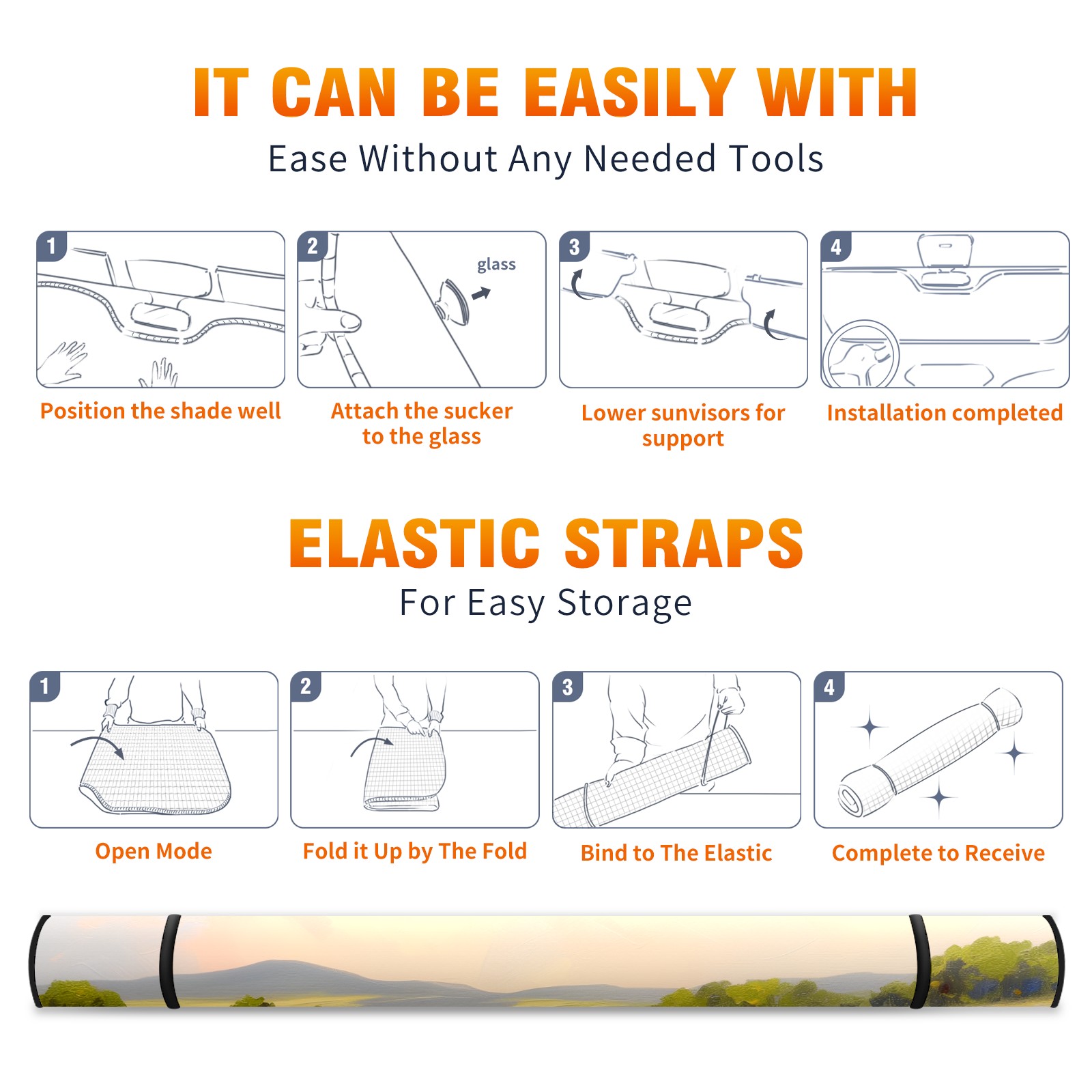 IT CAN BE EASILY WITH
Ease Without Any Needed Tools

1
Position the shade well

2
glass
Attach the sucker to the glass

3
Lower sunvisors for support

4
Installation completed

ELASTIC STRAPS
For Easy Storage

1
Open Mode

2
Fold it Up by The Fold

3
Bind to The Elastic

4
Complete to Receive