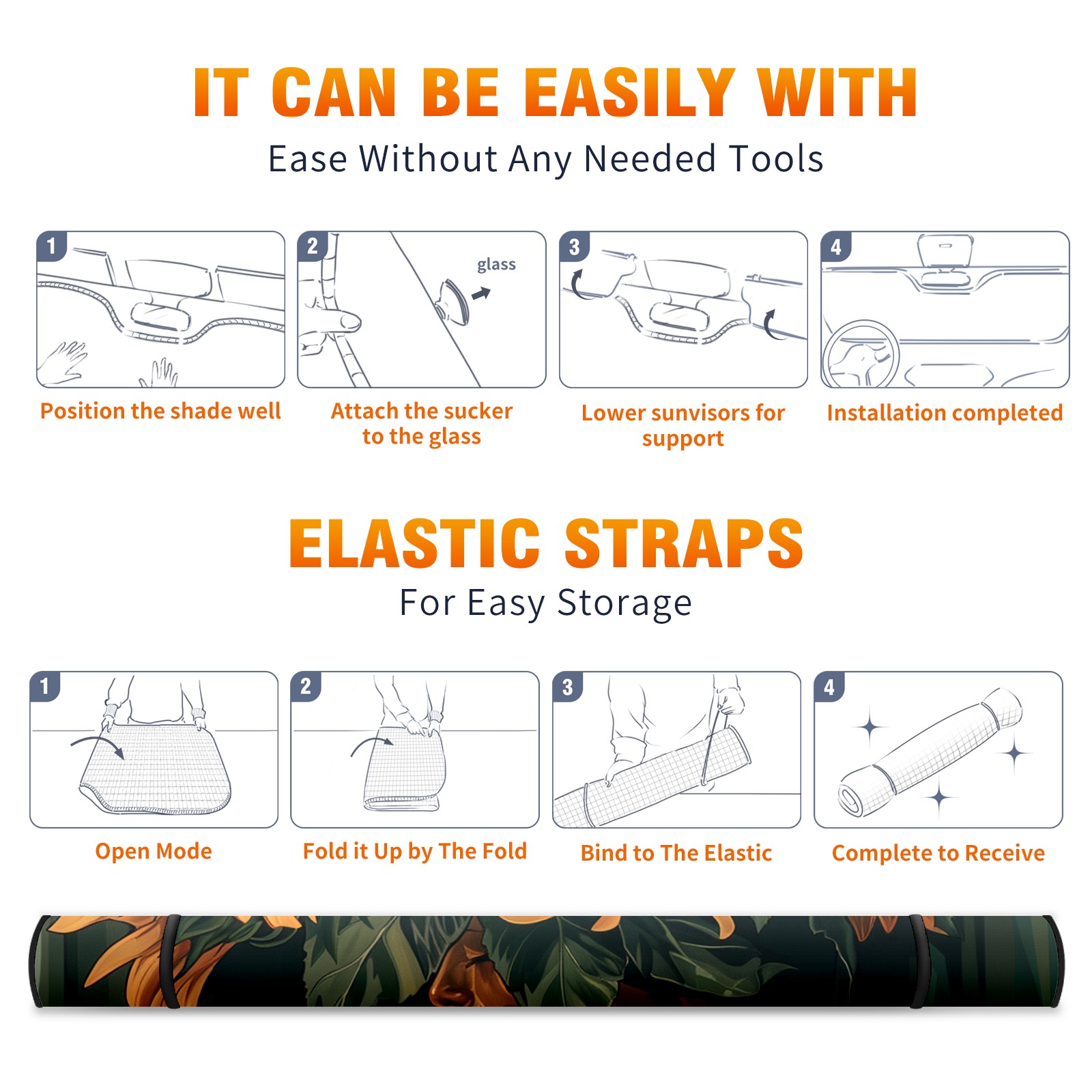 IT CAN BE EASILY WITH

Ease Without Any Needed Tools

1

Position the shade well

2

glass

Attach the sucker to the glass

3

Lower sunvisors for support

4

Installation completed

ELASTIC STRAPS

For Easy Storage

1

Open Mode

2

Fold it Up by The Fold

3

Bind to The Elastic

4

Complete to Receive