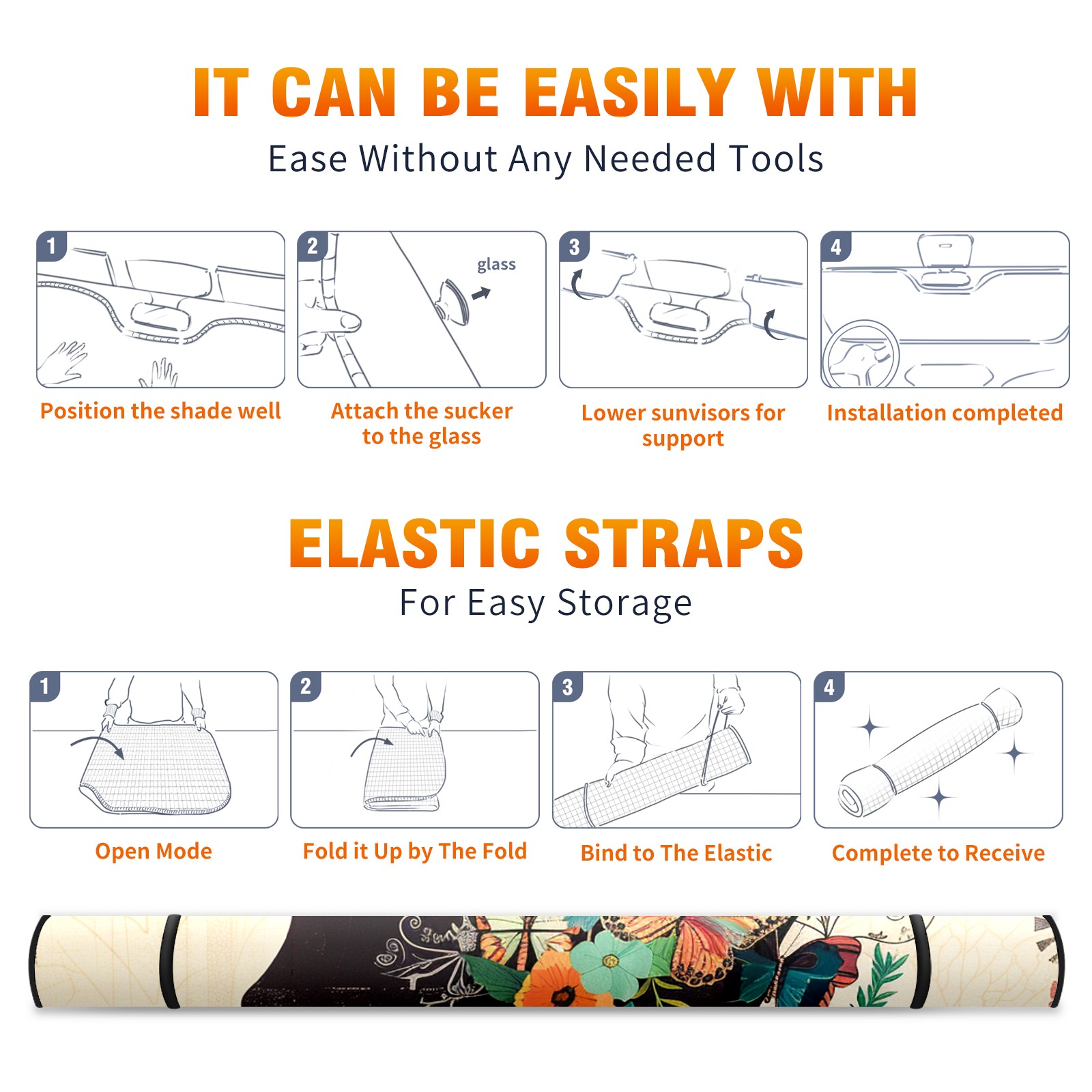 IT CAN BE EASILY WITH

Ease Without Any Needed Tools

1

Position the shade well

2

glass

Attach the sucker to the glass

3

Lower sunvisors for support

4

Installation completed

ELASTIC STRAPS

For Easy Storage

1

Open Mode

2

Fold it Up by The Fold

3

Bind to The Elastic

4

Complete to Receive