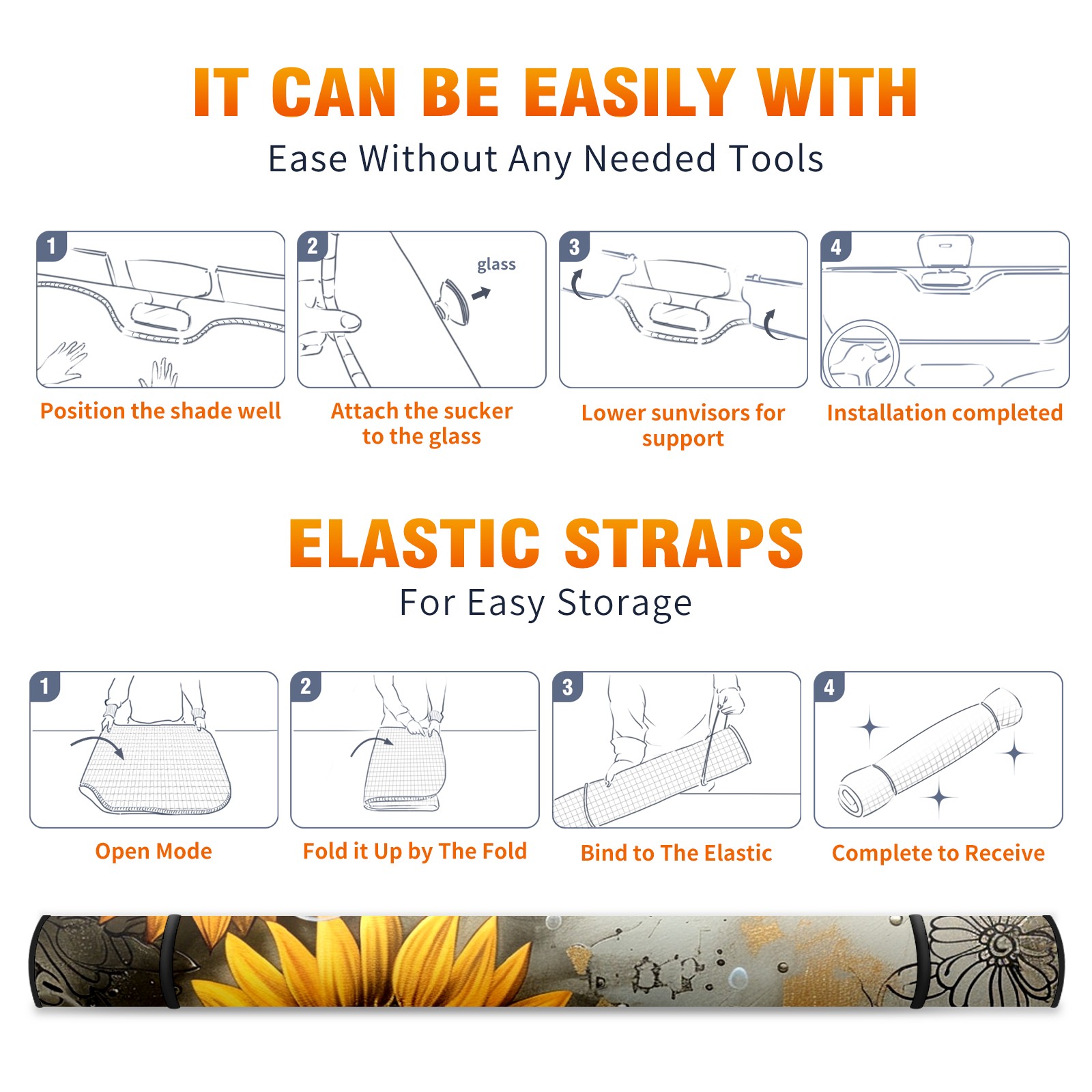 IT CAN BE EASILY WITH

Ease Without Any Needed Tools

1

Position the shade well

2

glass

Attach the sucker to the glass

3

Lower sunvisors for support

4

Installation completed

ELASTIC STRAPS

For Easy Storage

1

Open Mode

2

Fold it Up by The Fold

3

Bind to The Elastic

4

Complete to Receive