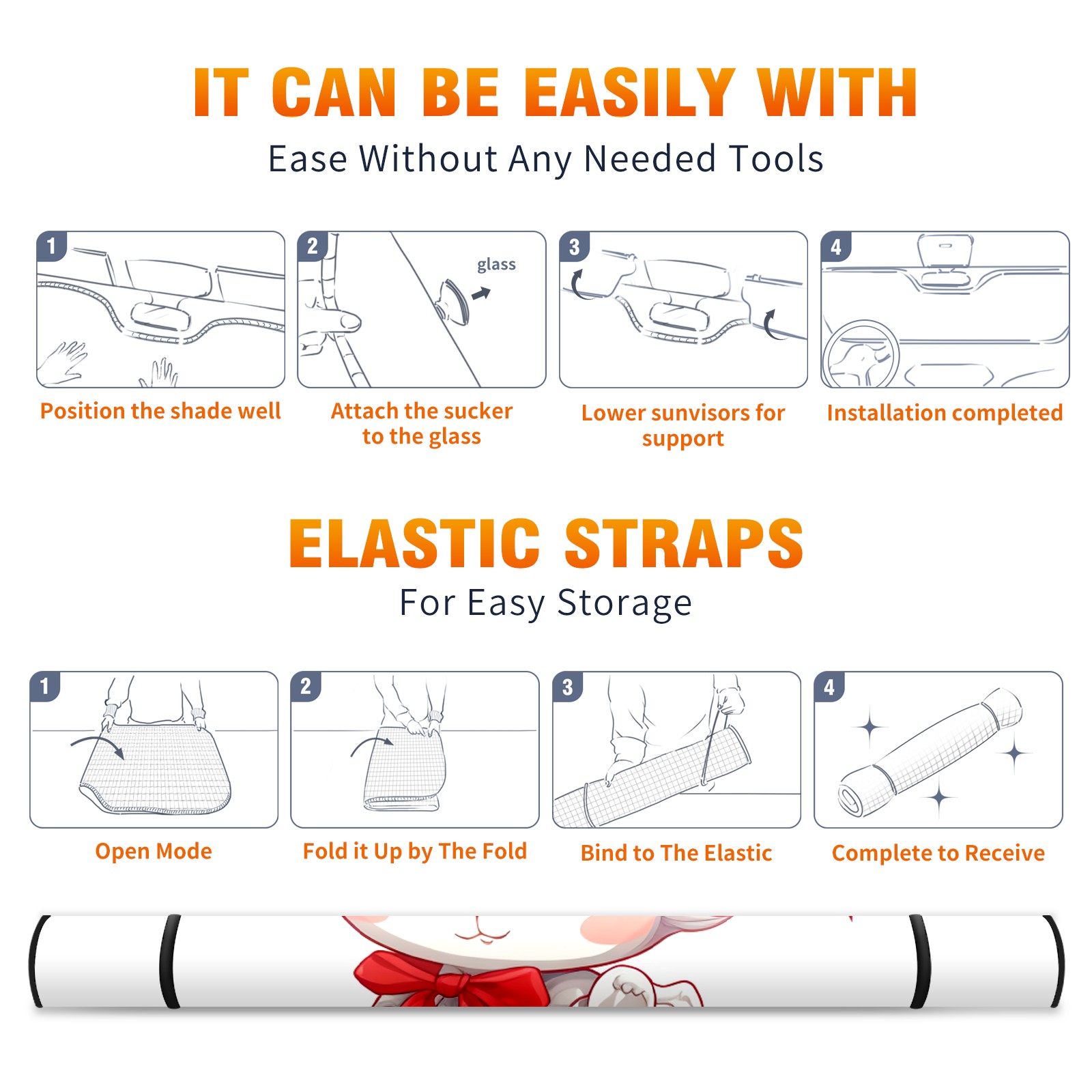 IT CAN BE EASILY WITH

Ease Without Any Needed Tools

1

Position the shade well

2

glass

Attach the sucker to the glass

3

Lower sunvisors for support

4

Installation completed

ELASTIC STRAPS

For Easy Storage

1

Open Mode

2

Fold it Up by The Fold

3

Bind to The Elastic

4

Complete to Receive