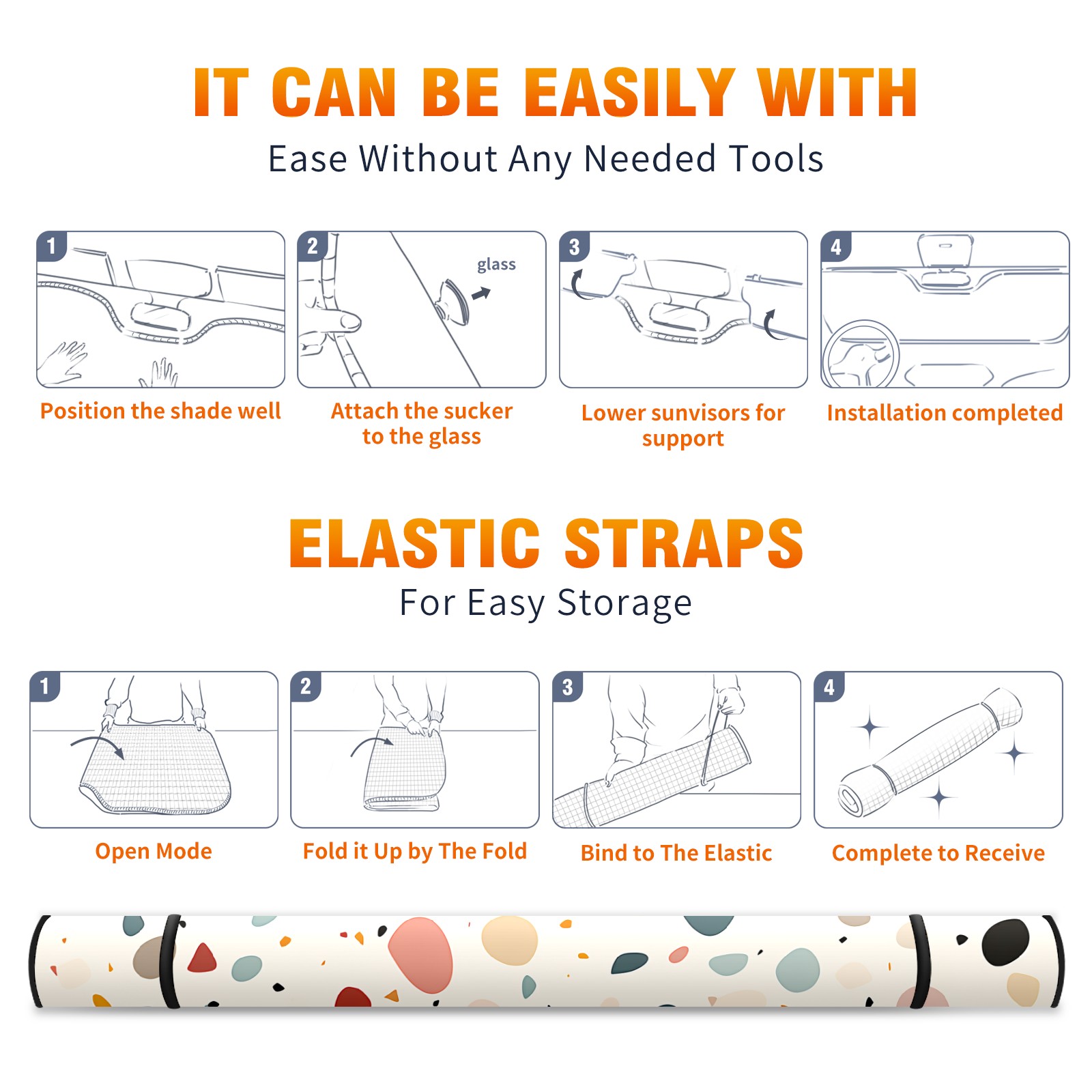 IT CAN BE EASILY WITH

Ease Without Any Needed Tools

1

Position the shade well

2

glass

Attach the sucker to the glass

3

Lower sunvisors for support

4

Installation completed

ELASTIC STRAPS

For Easy Storage

1

Open Mode

2

Fold it Up by The Fold

3

Bind to The Elastic

4

Complete to Receive