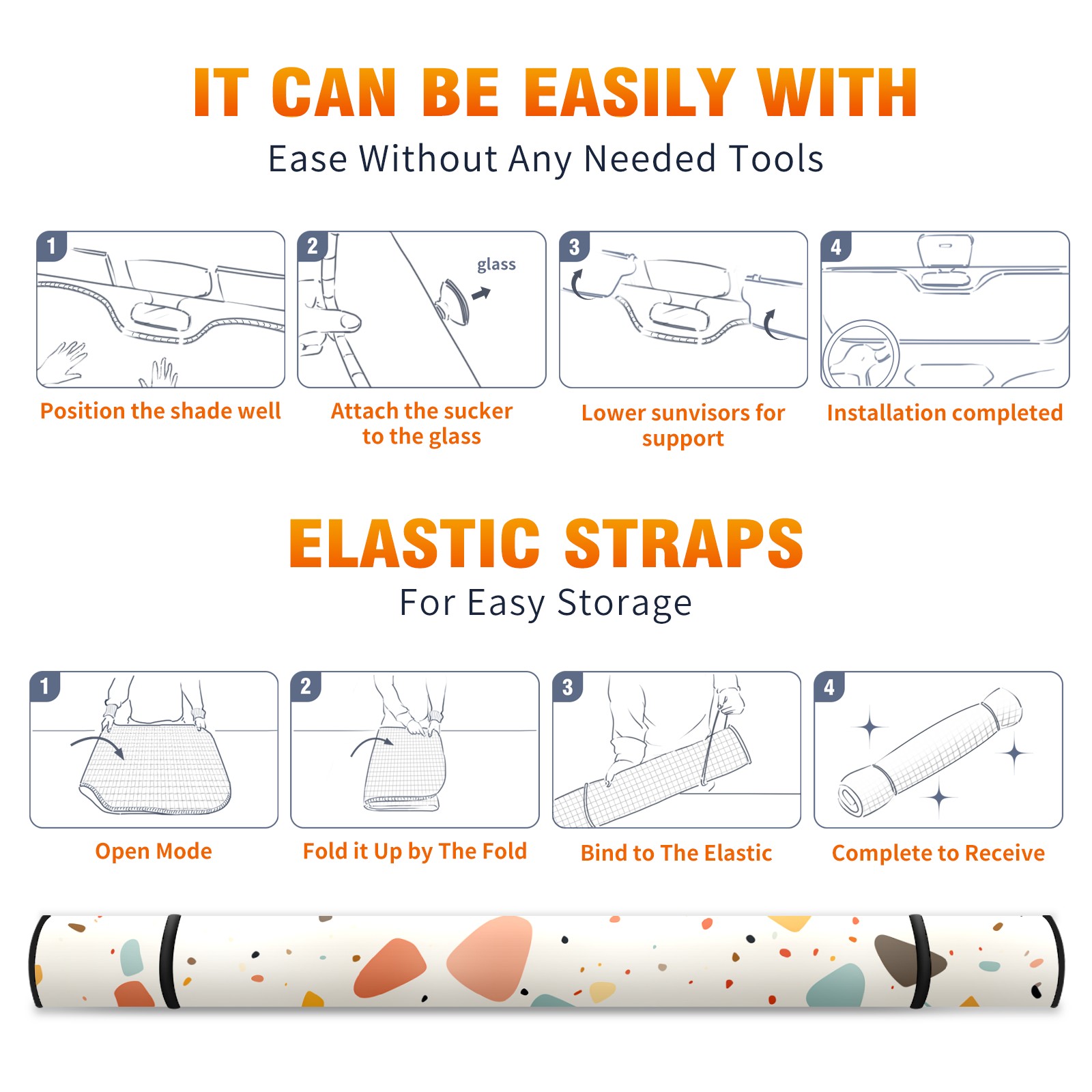 IT CAN BE EASILY WITH
Ease Without Any Needed Tools

1
Position the shade well

2
glass
Attach the sucker to the glass

3
Lower sunvisors for support

4
Installation completed

ELASTIC STRAPS
For Easy Storage

1
Open Mode

2
Fold it Up by The Fold

3
Bind to The Elastic

4
Complete to Receive