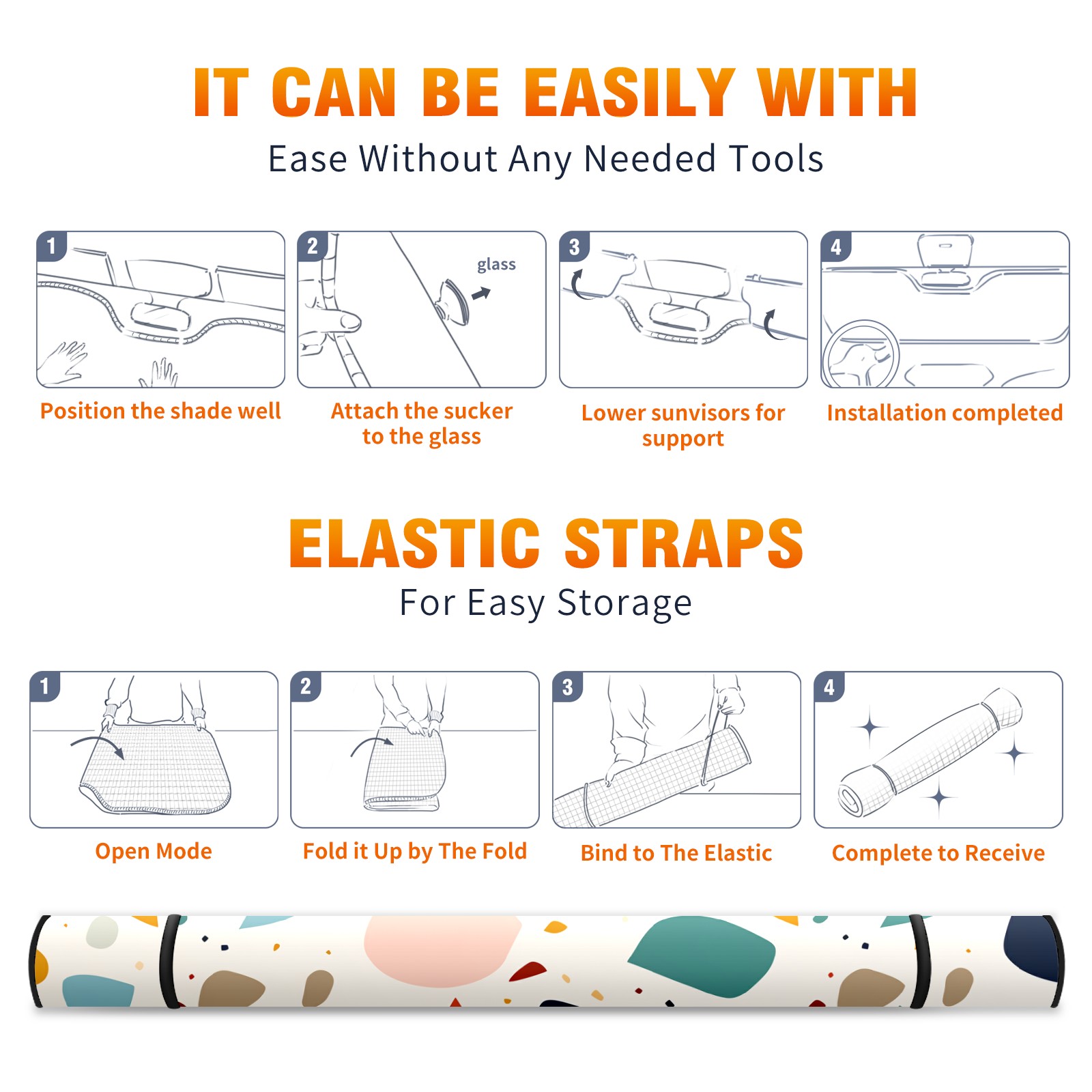 IT CAN BE EASILY WITH

Ease Without Any Needed Tools

1

Position the shade well

2

glass

Attach the sucker to the glass

3

Lower sunvisors for support

4

Installation completed

ELASTIC STRAPS

For Easy Storage

1

Open Mode

2

Fold it Up by The Fold

3

Bind to The Elastic

4

Complete to Receive