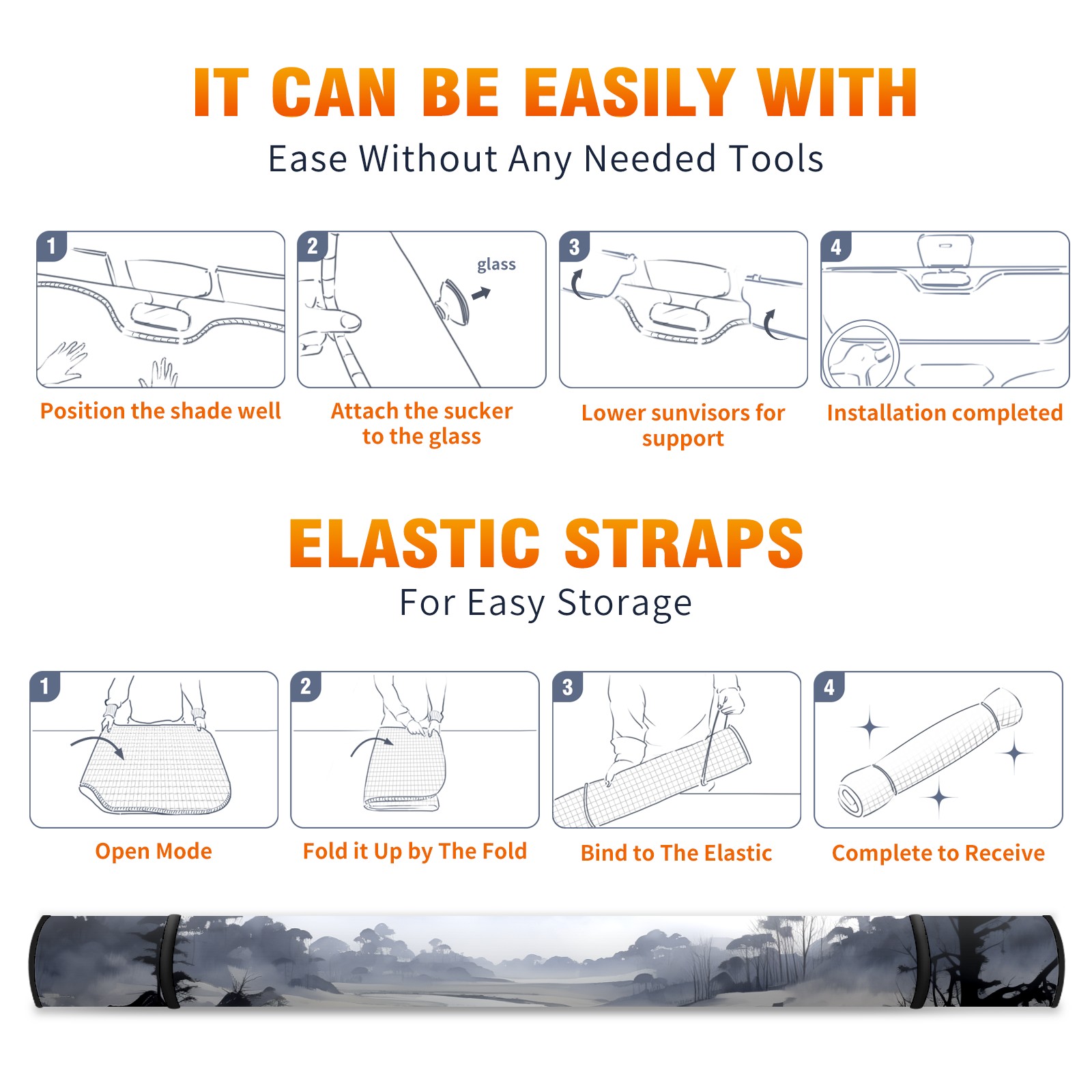 IT CAN BE EASILY WITH
Ease Without Any Needed Tools

1
Position the shade well

2
glass
Attach the sucker to the glass

3
Lower sunvisors for support

4
Installation completed

ELASTIC STRAPS
For Easy Storage

1
Open Mode

2
Fold it Up by The Fold

3
Bind to The Elastic

4
Complete to Receive