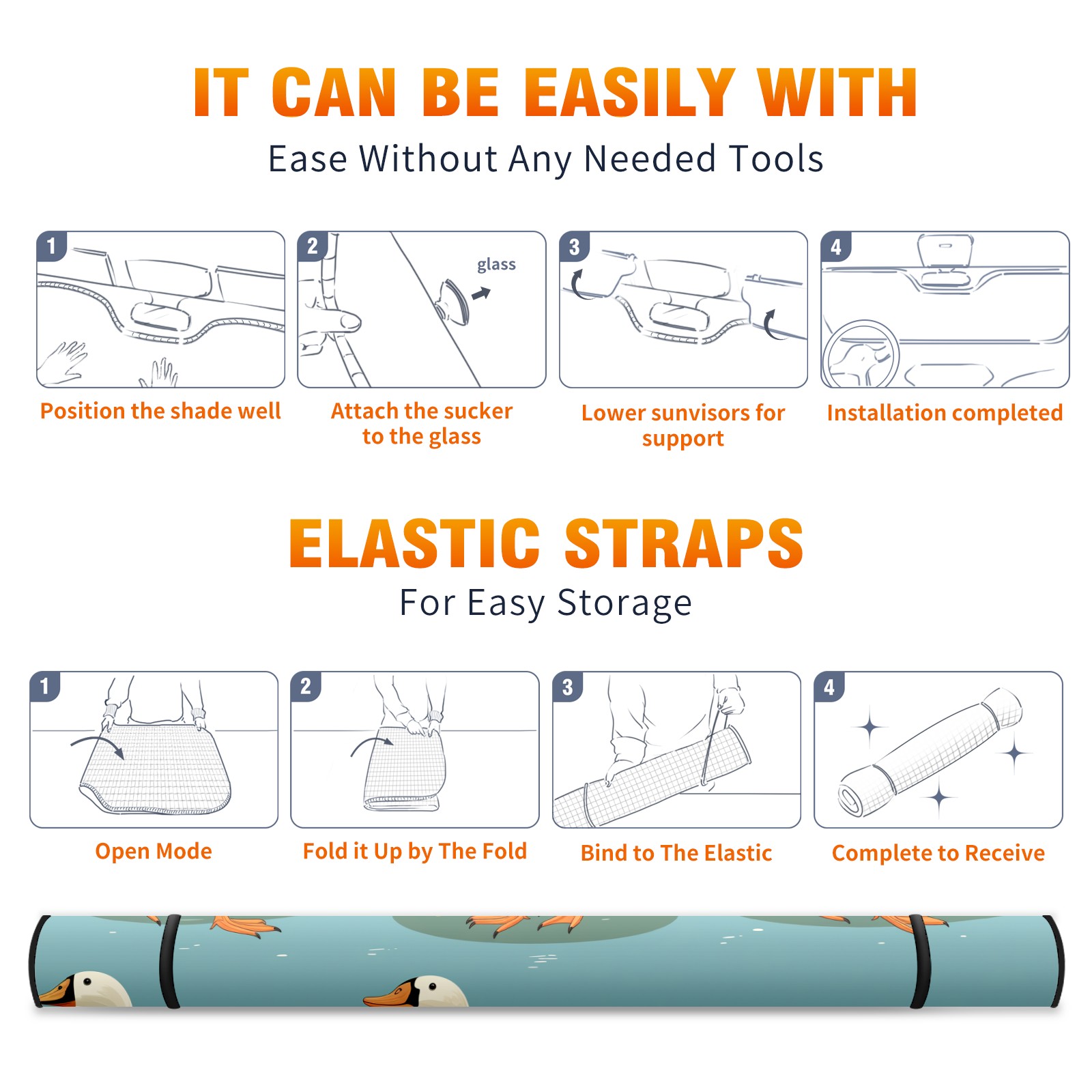 IT CAN BE EASILY WITH
Ease Without Any Needed Tools

1
Position the shade well

2
glass
Attach the sucker to the glass

3
Lower sunvisors for support

4
Installation completed

ELASTIC STRAPS
For Easy Storage

1
Open Mode

2
Fold it Up by The Fold

3
Bind to The Elastic

4
Complete to Receive