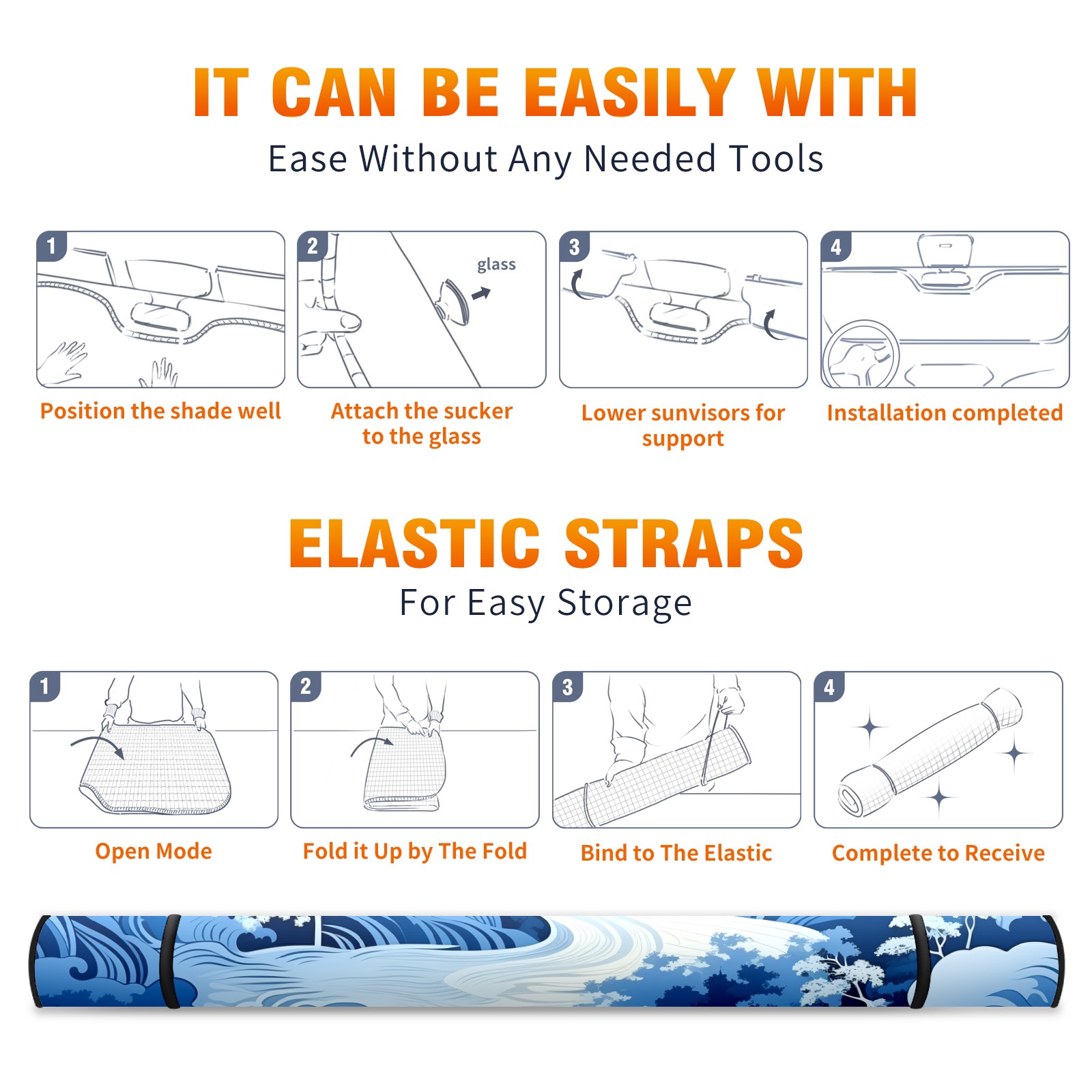 IT CAN BE EASILY WITH

Ease Without Any Needed Tools

1

Position the shade well

2

glass

Attach the sucker to the glass

3

Lower sunvisors for support

4

Installation completed

ELASTIC STRAPS

For Easy Storage

1

Open Mode

2

Fold it Up by The Fold

3

Bind to The Elastic

4

Complete to Receive