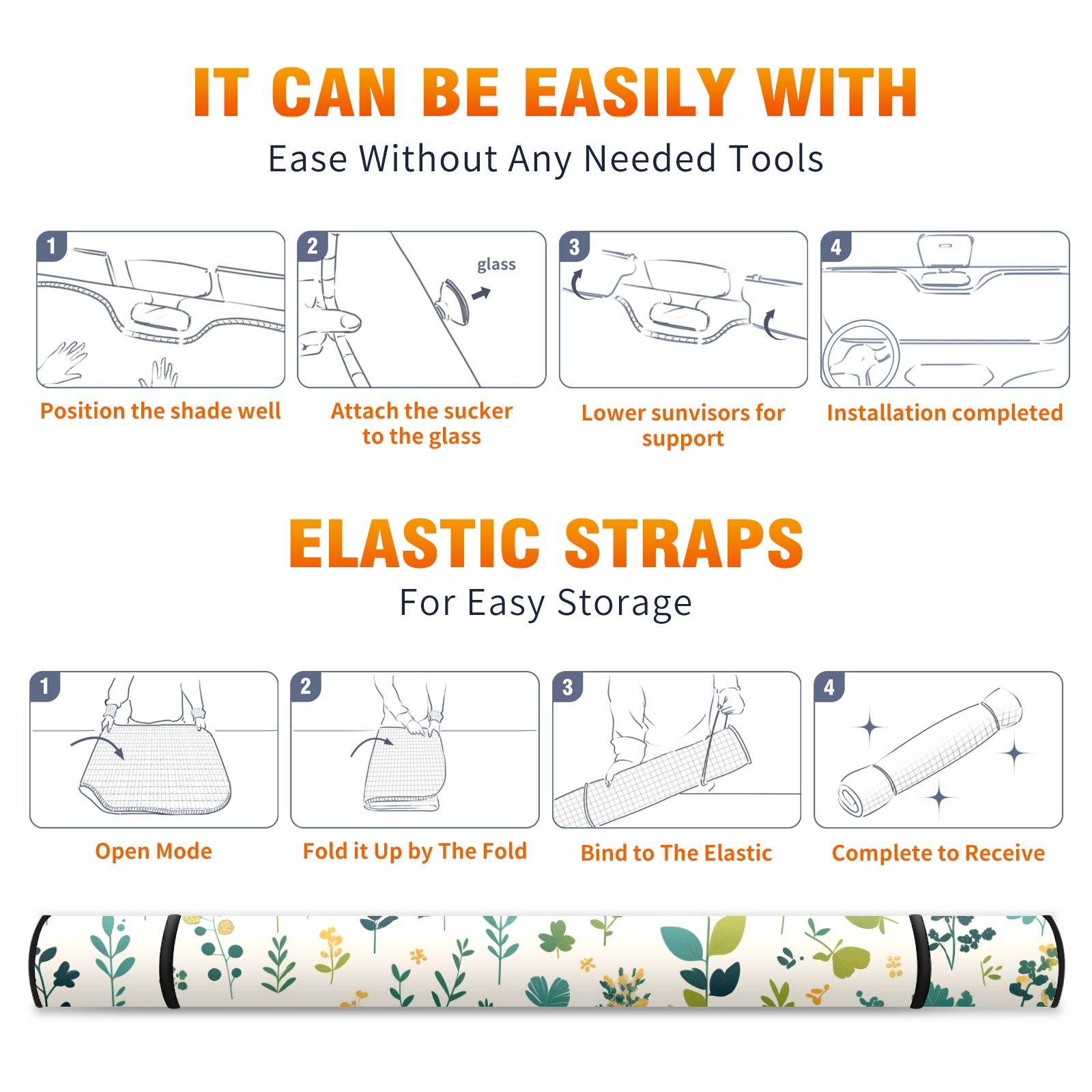 IT CAN BE EASILY WITH
Ease Without Any Needed Tools

1
Position the shade well

2
glass
Attach the sucker to the glass

3
Lower sunvisors for support

4
Installation completed

ELASTIC STRAPS
For Easy Storage

1
Open Mode

2
Fold it Up by The Fold

3
Bind to The Elastic

4
Complete to Receive