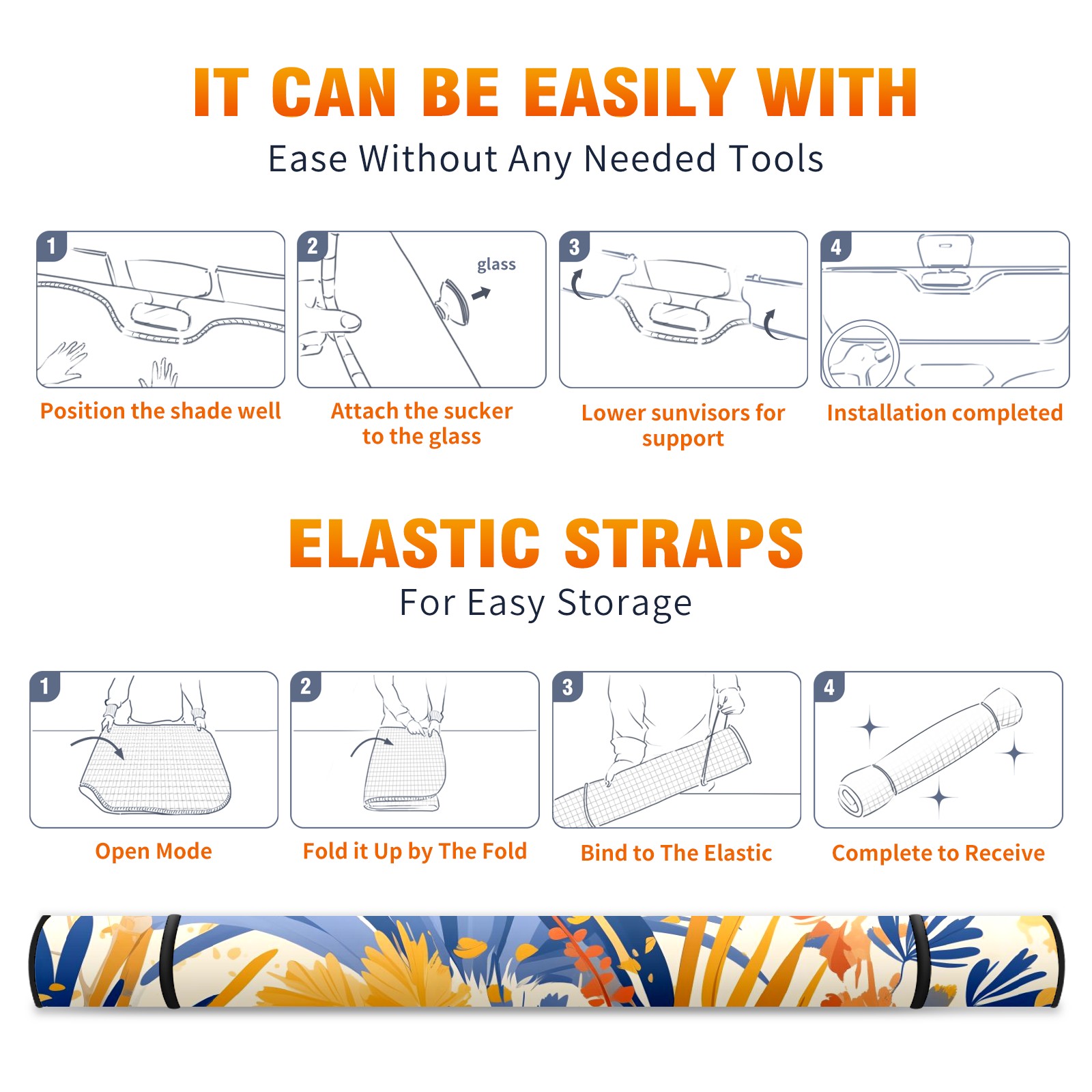 IT CAN BE EASILY WITH
Ease Without Any Needed Tools

1
Position the shade well

2
glass
Attach the sucker to the glass

3
Lower sunvisors for support

4
Installation completed

ELASTIC STRAPS
For Easy Storage

1
Open Mode

2
Fold it Up by The Fold

3
Bind to The Elastic

4
Complete to Receive