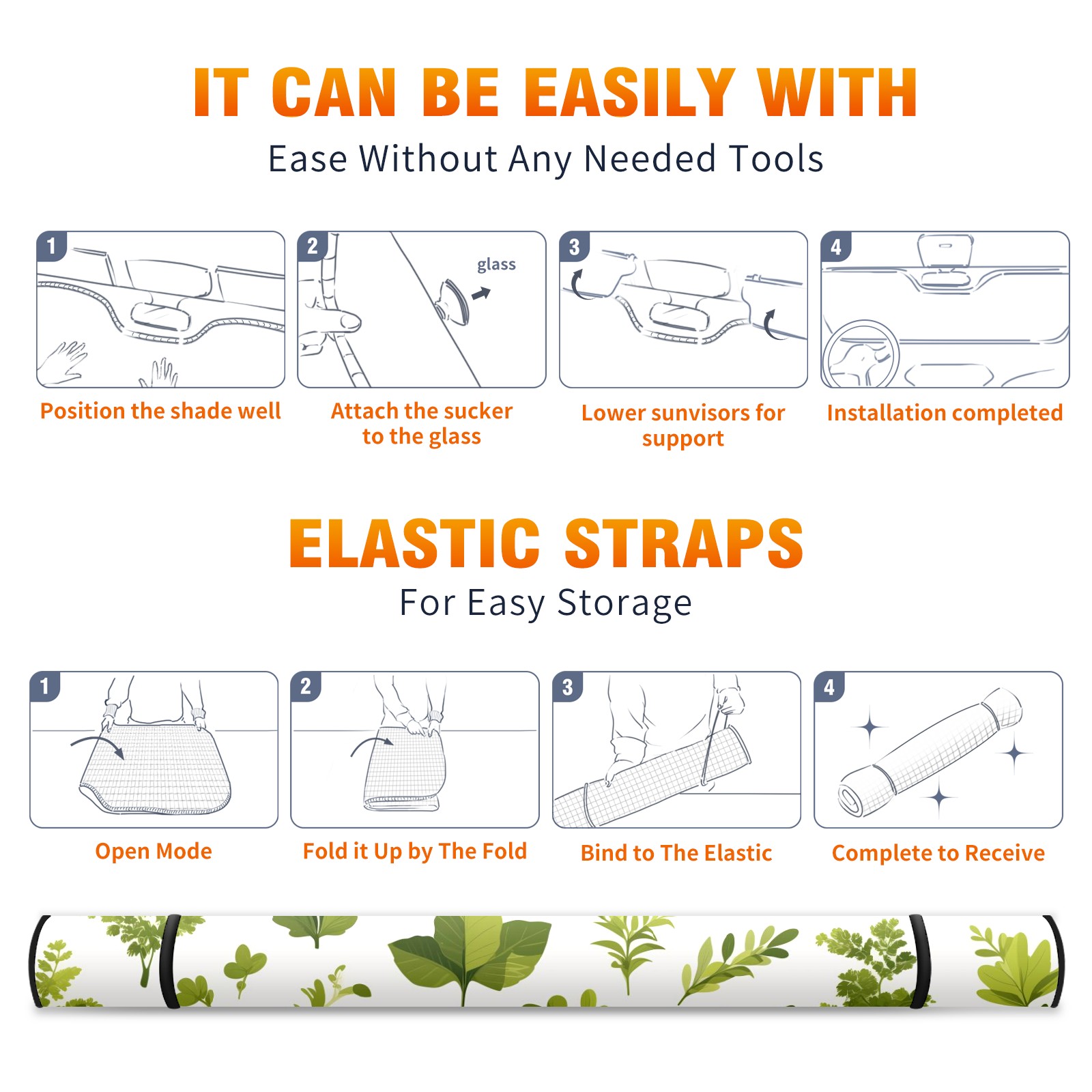 IT CAN BE EASILY WITH
Ease Without Any Needed Tools

1

Position the shade well

2

glass

Attach the sucker to the glass

3

Lower sunvisors for support

4

Installation completed

ELASTIC STRAPS
For Easy Storage

1

Open Mode

2

Fold it Up by The Fold

3

Bind to The Elastic

4

Complete to Receive