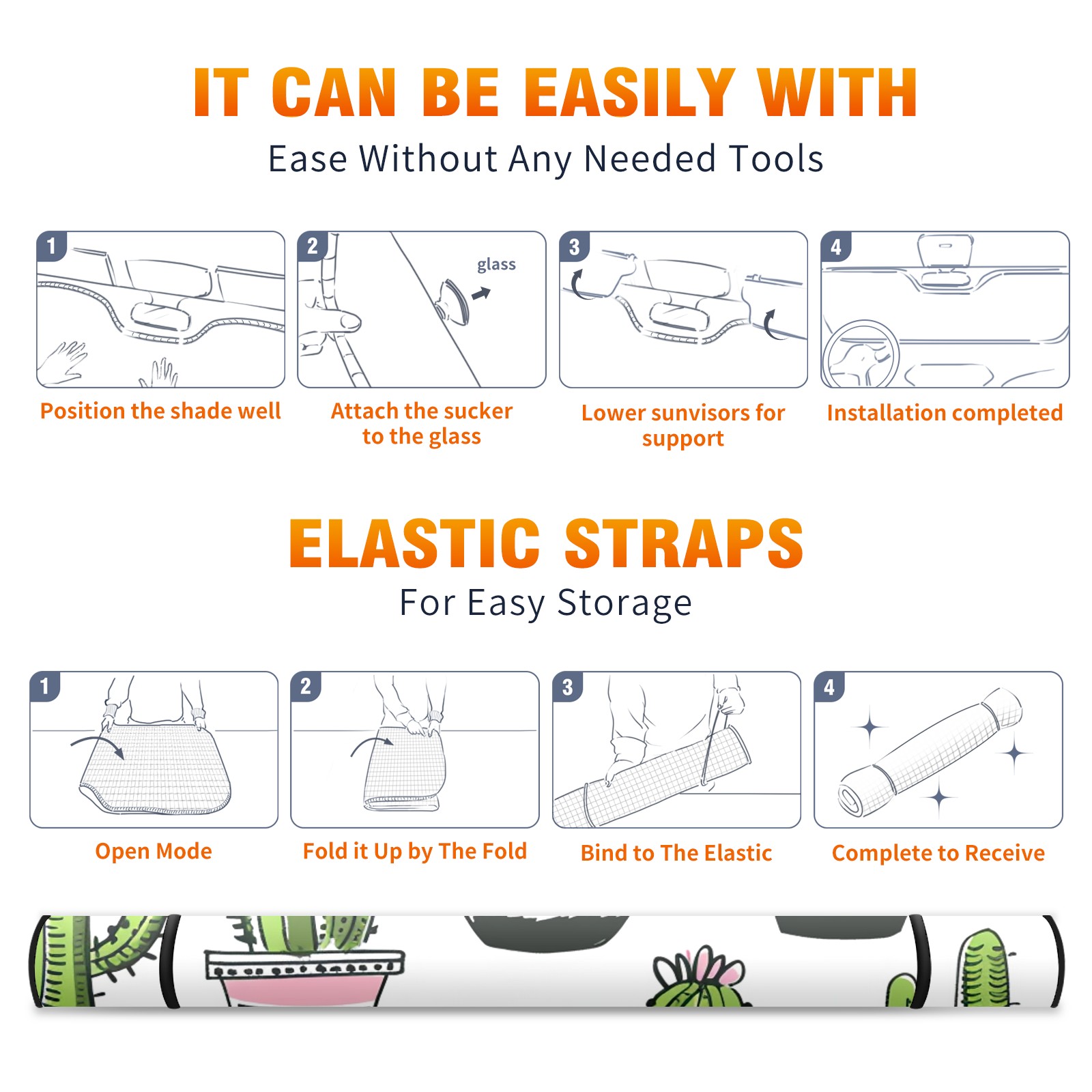 IT CAN BE EASILY WITH

Ease Without Any Needed Tools

1

Position the shade well

2

glass

Attach the sucker to the glass

3

Lower sunvisors for support

4

Installation completed

ELASTIC STRAPS

For Easy Storage

1

Open Mode

2

Fold it Up by The Fold

3

Bind to The Elastic

4

Complete to Receive