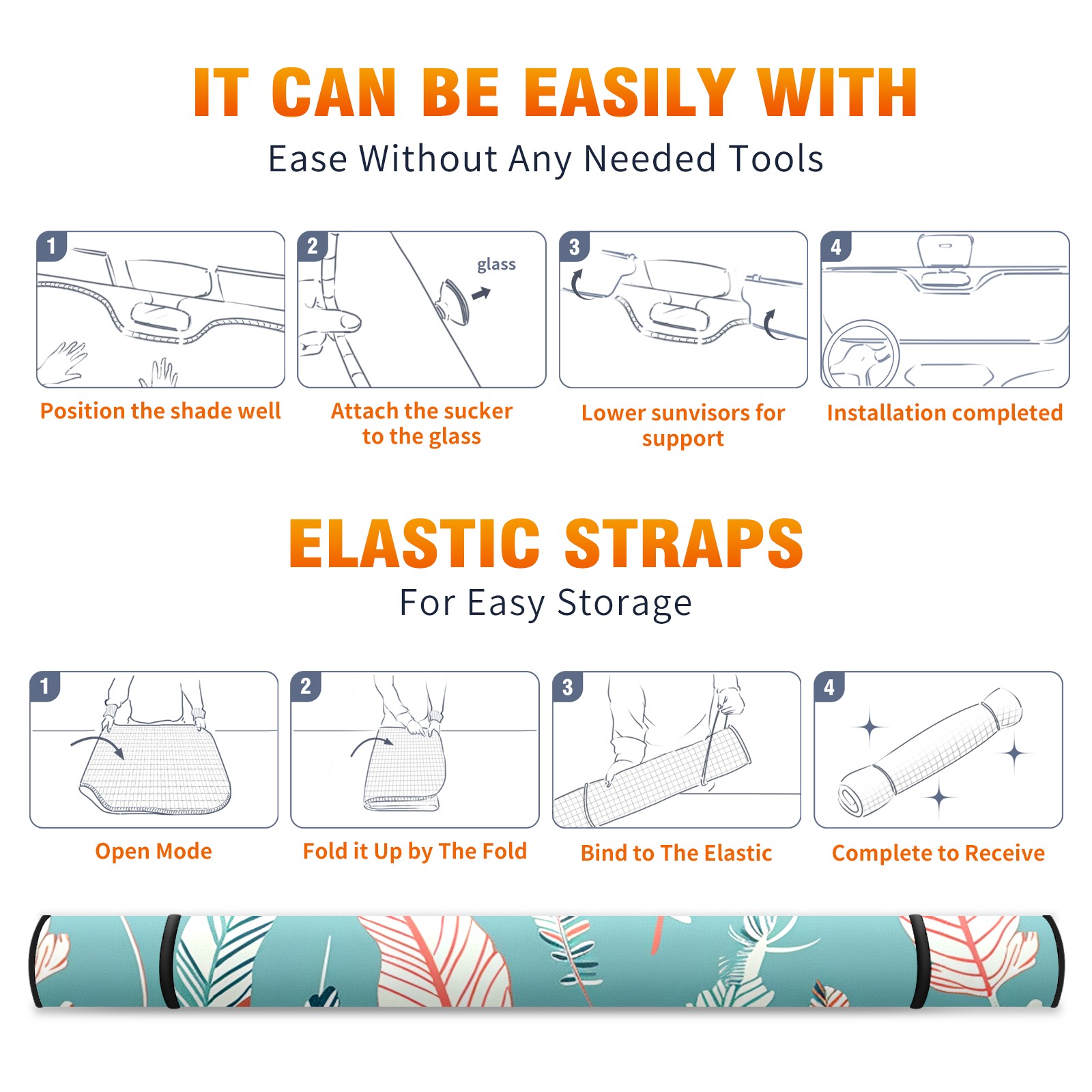 IT CAN BE EASILY WITH

Ease Without Any Needed Tools

1

Position the shade well

2

glass

Attach the sucker to the glass

3

Lower sunvisors for support

4

Installation completed

ELASTIC STRAPS

For Easy Storage

1

Open Mode

2

Fold it Up by The Fold

3

Bind to The Elastic

4

Complete to Receive