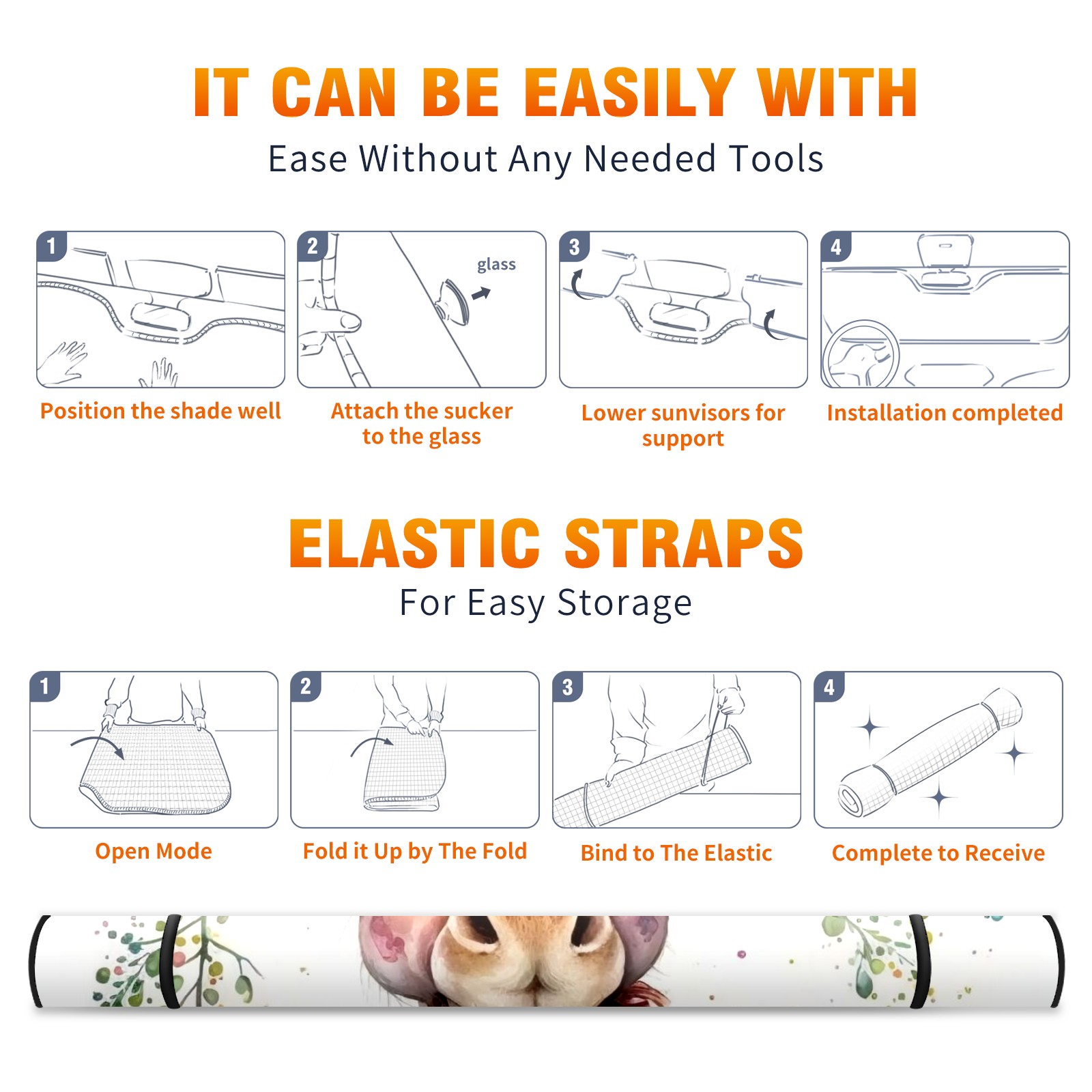 IT CAN BE EASILY WITH

Ease Without Any Needed Tools

1

Position the shade well

2

glass

Attach the sucker to the glass

3

Lower sunvisors for support

4

Installation completed

ELASTIC STRAPS

For Easy Storage

1

Open Mode

2

Fold it Up by The Fold

3

Bind to The Elastic

4

Complete to Receive