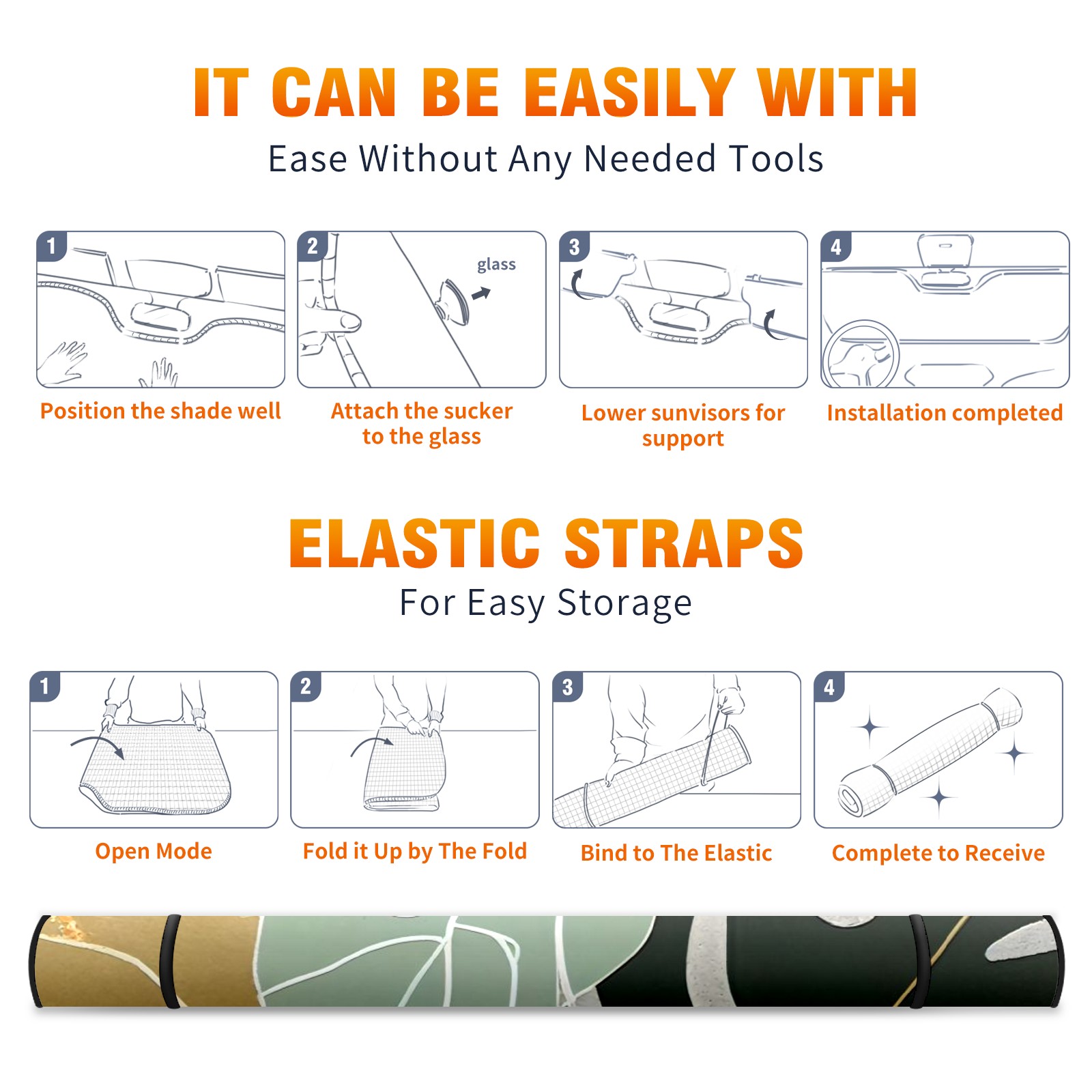 IT CAN BE EASILY WITH
Ease Without Any Needed Tools

1
Position the shade well

2
glass
Attach the sucker to the glass

3
Lower sunvisors for support

4
Installation completed

ELASTIC STRAPS
For Easy Storage

1
Open Mode

2
Fold it Up by The Fold

3
Bind to The Elastic

4
Complete to Receive