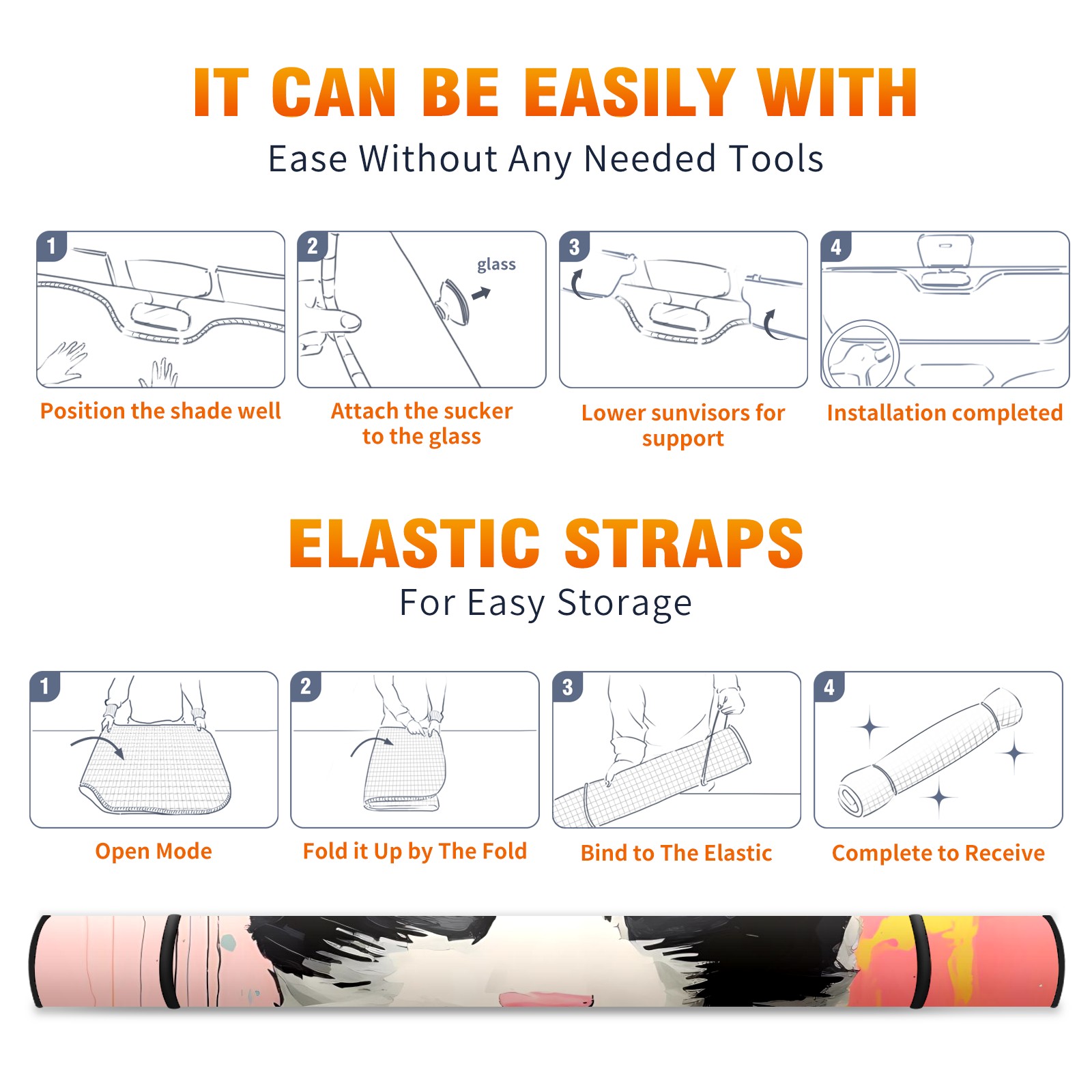 IT CAN BE EASILY WITH
Ease Without Any Needed Tools

1
Position the shade well

2
glass
Attach the sucker to the glass

3
Lower sunvisors for support

4
Installation completed

ELASTIC STRAPS
For Easy Storage

1
Open Mode

2
Fold it Up by The Fold

3
Bind to The Elastic

4
Complete to Receive