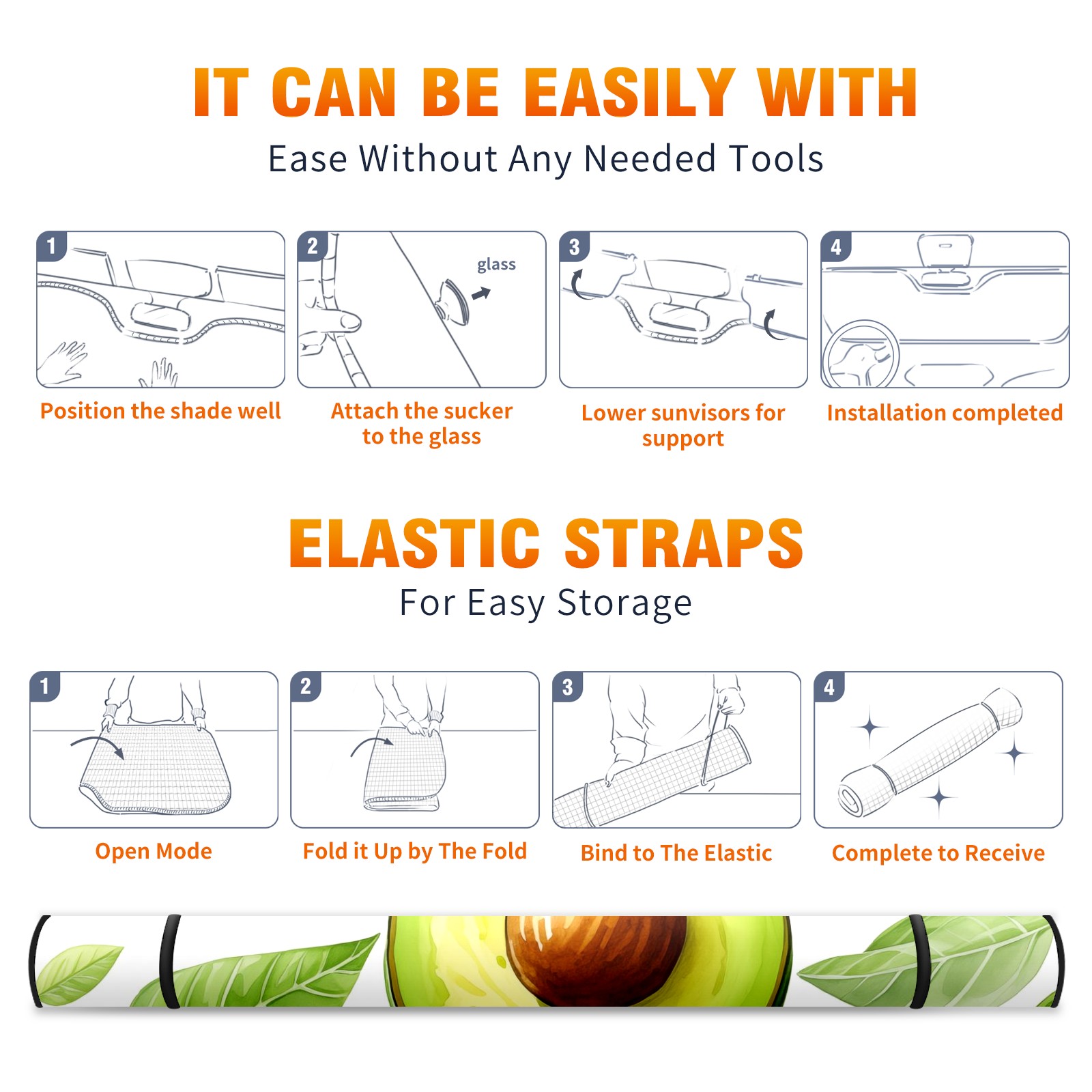 IT CAN BE EASILY WITH
Ease Without Any Needed Tools

1
Position the shade well

2
glass
Attach the sucker to the glass

3
Lower sunvisors for support

4
Installation completed

ELASTIC STRAPS
For Easy Storage

1
Open Mode

2
Fold it Up by The Fold

3
Bind to The Elastic

4
Complete to Receive