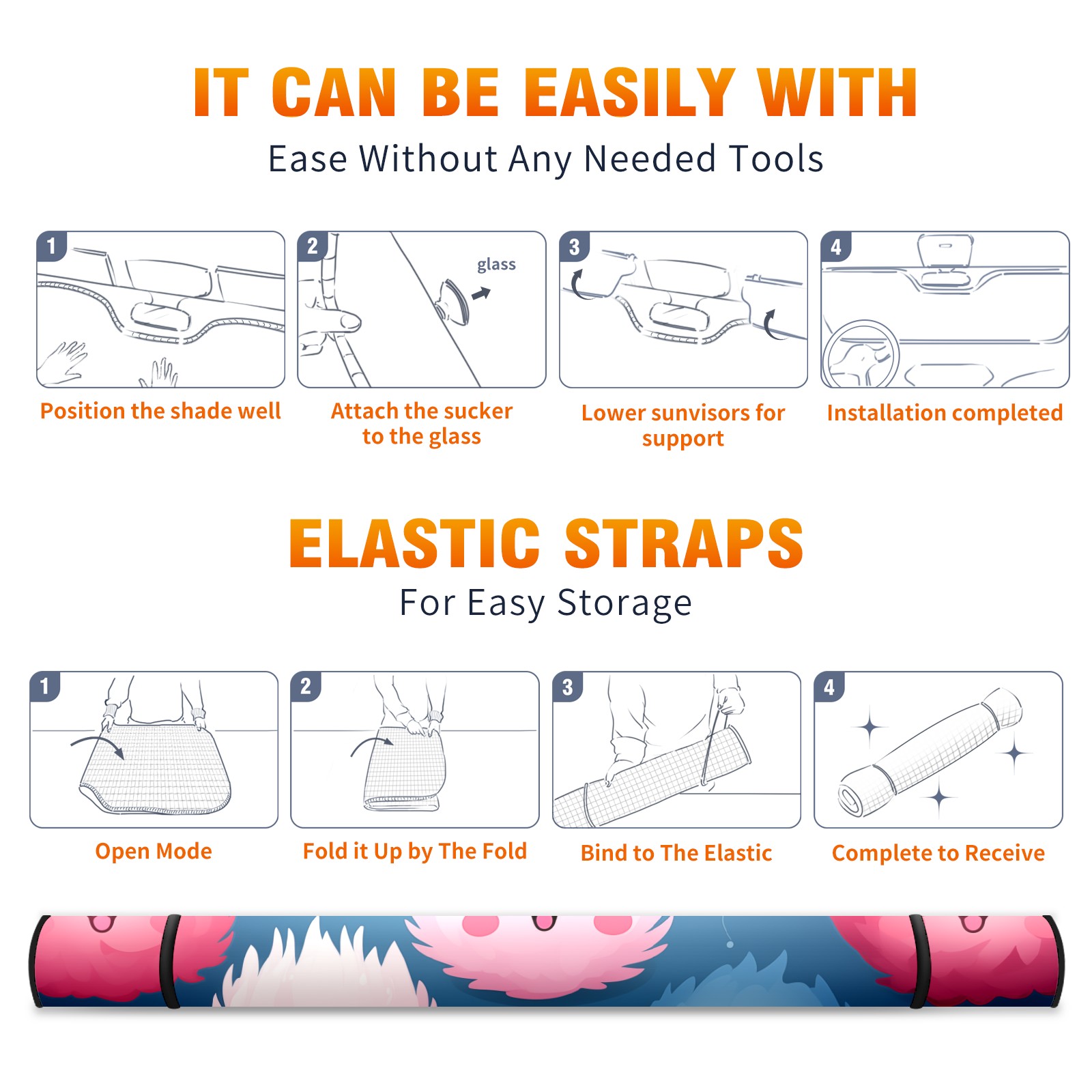 IT CAN BE EASILY WITH
Ease Without Any Needed Tools

1
Position the shade well

2
glass
Attach the sucker to the glass

3
Lower sunvisors for support

4
Installation completed

ELASTIC STRAPS
For Easy Storage

1
Open Mode

2
Fold it Up by The Fold

3
Bind to The Elastic

4
Complete to Receive