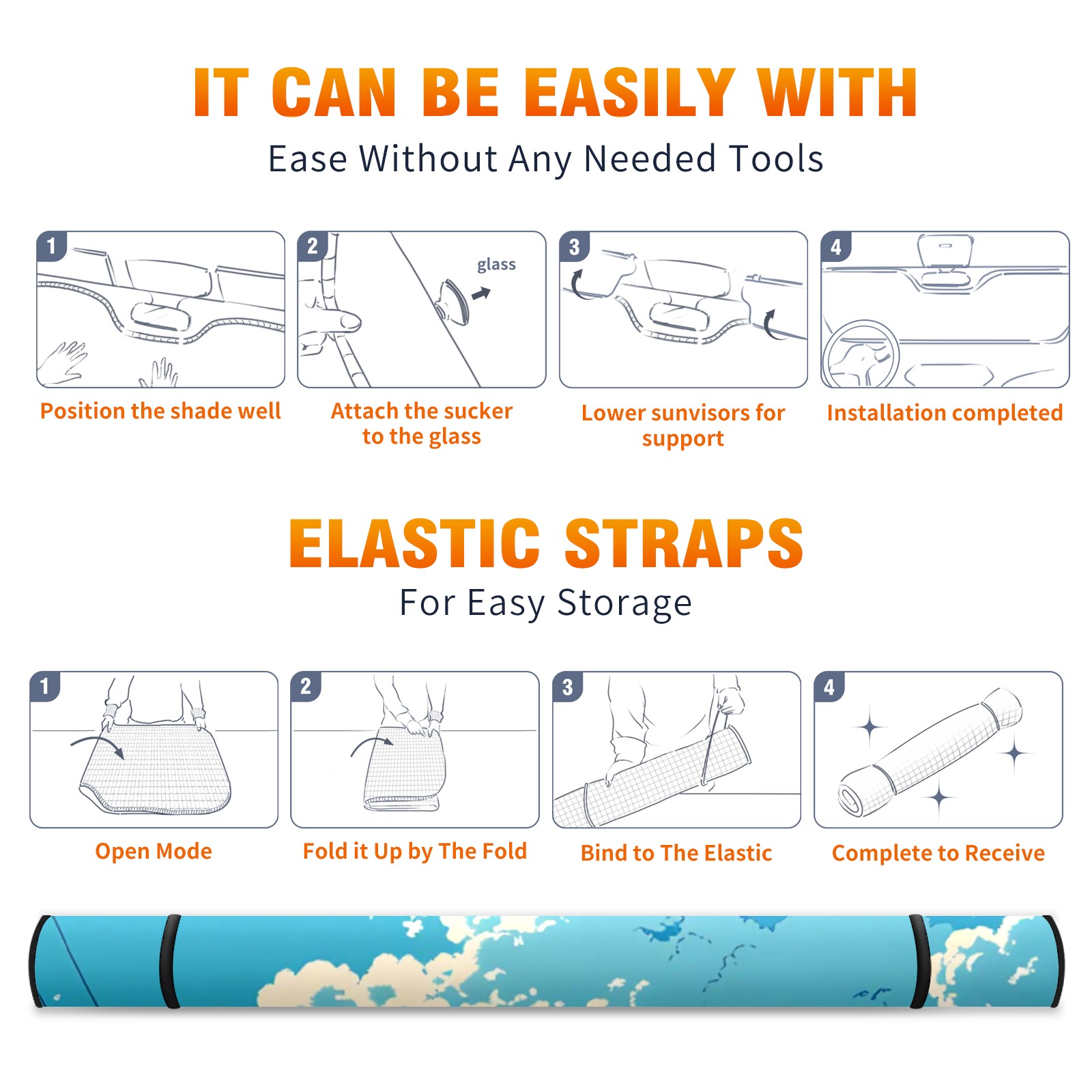 IT CAN BE EASILY WITH

Ease Without Any Needed Tools

1
Position the shade well

2
glass
Attach the sucker to the glass

3
Lower sunvisors for support

4
Installation completed

ELASTIC STRAPS

For Easy Storage

1
Open Mode

2
Fold it Up by The Fold

3
Bind to The Elastic

4
Complete to Receive