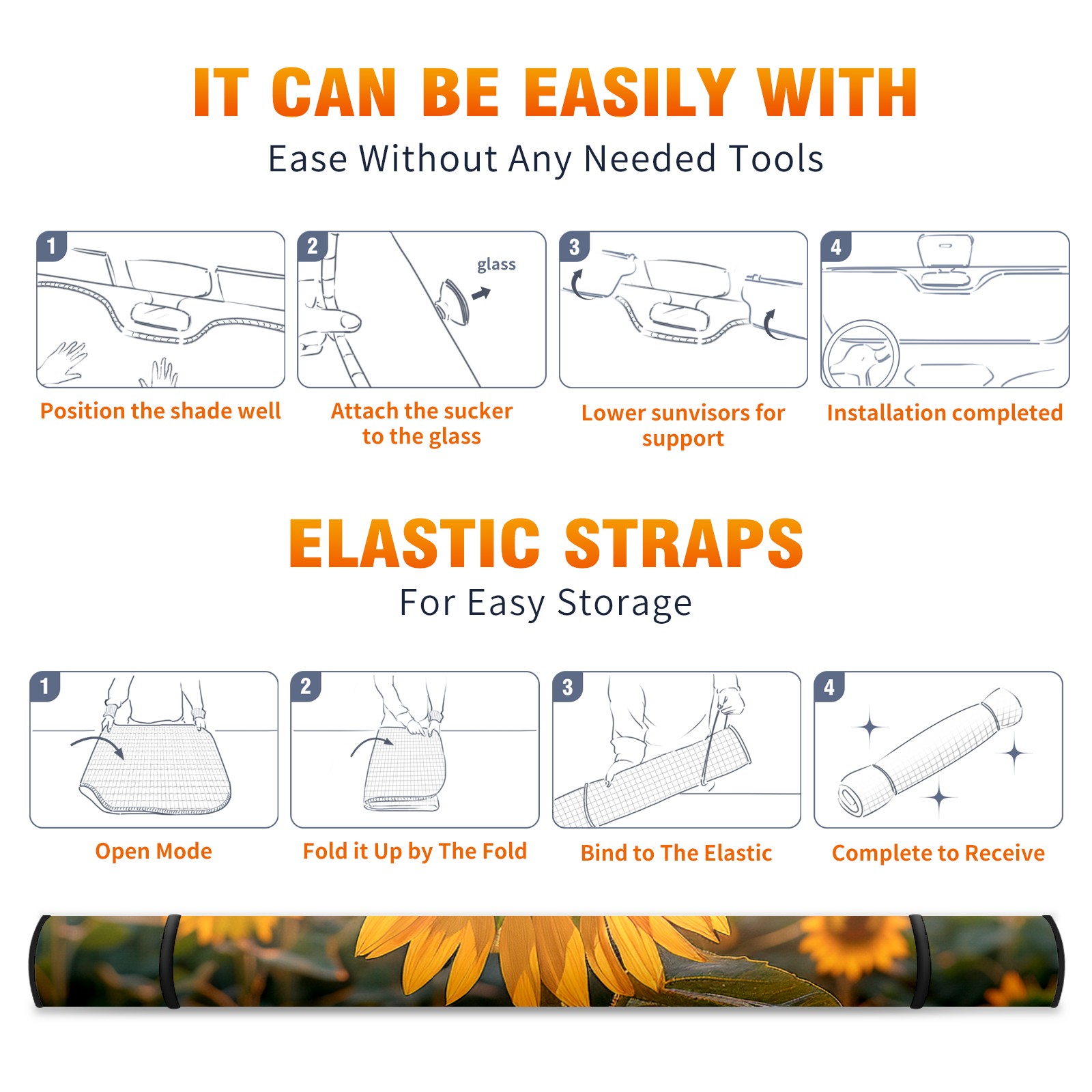 IT CAN BE EASILY WITH
Ease Without Any Needed Tools

1
Position the shade well

2
glass
Attach the sucker to the glass

3
Lower sunvisors for support

4
Installation completed

ELASTIC STRAPS
For Easy Storage

1
Open Mode

2
Fold it Up by The Fold

3
Bind to The Elastic

4
Complete to Receive