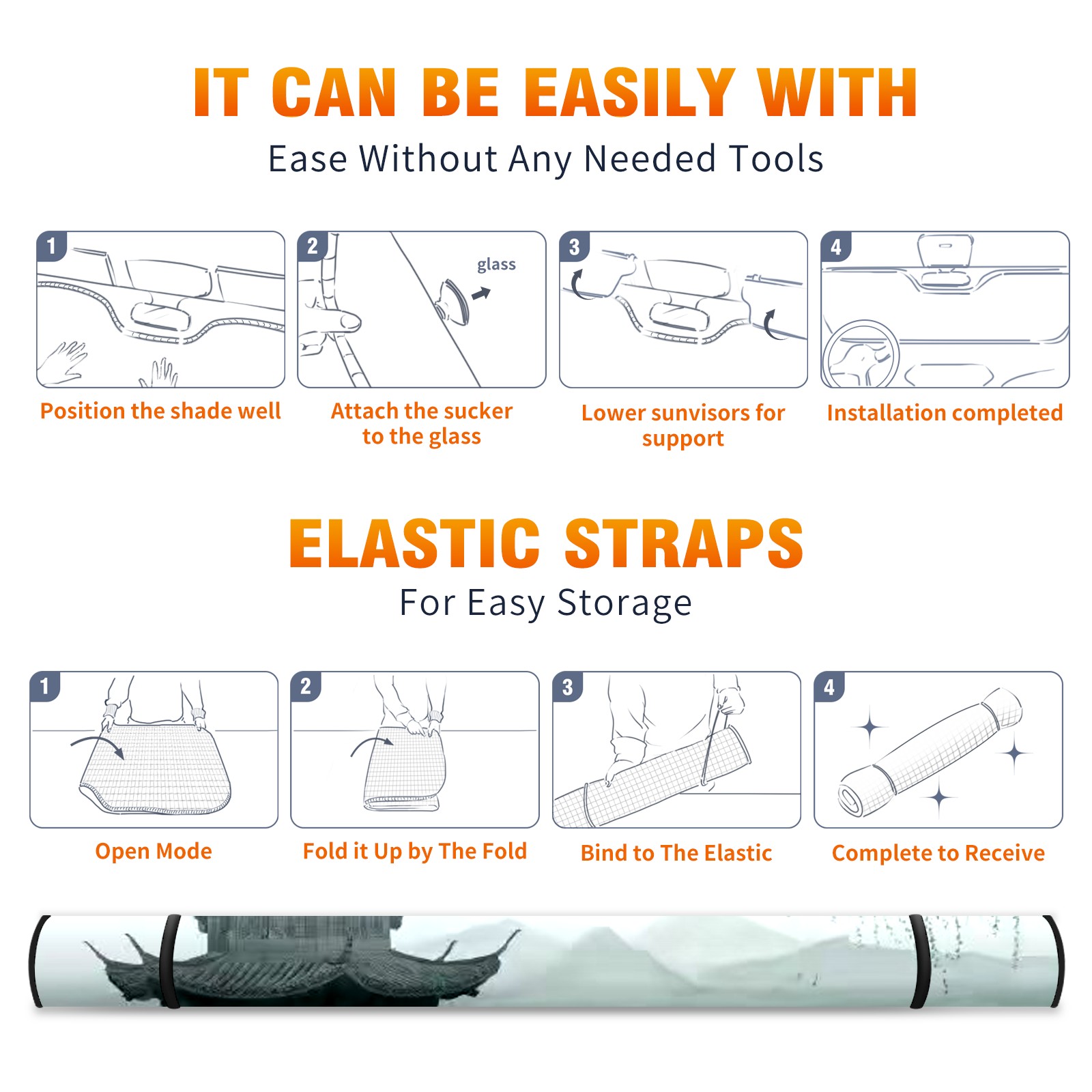 IT CAN BE EASILY WITH
Ease Without Any Needed Tools

1
Position the shade well

2
glass
Attach the sucker to the glass

3
Lower sunvisors for support

4
Installation completed

ELASTIC STRAPS
For Easy Storage

1
Open Mode

2
Fold it Up by The Fold

3
Bind to The Elastic

4
Complete to Receive