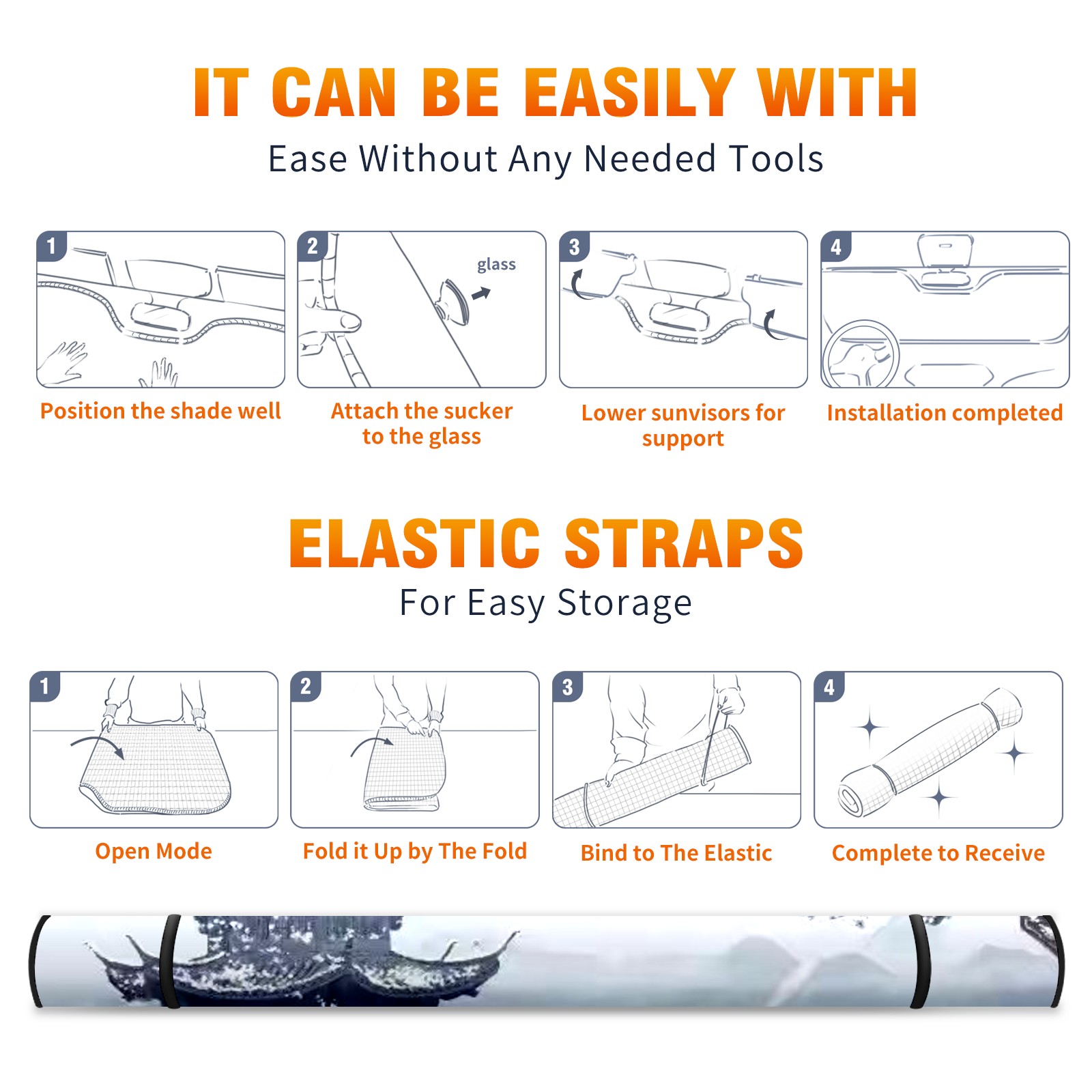 IT CAN BE EASILY WITH

Ease Without Any Needed Tools

1

Position the shade well

2

glass

Attach the sucker to the glass

3

Lower sunvisors for support

4

Installation completed

ELASTIC STRAPS

For Easy Storage

1

Open Mode

2

Fold it Up by The Fold

3

Bind to The Elastic

4

Complete to Receive