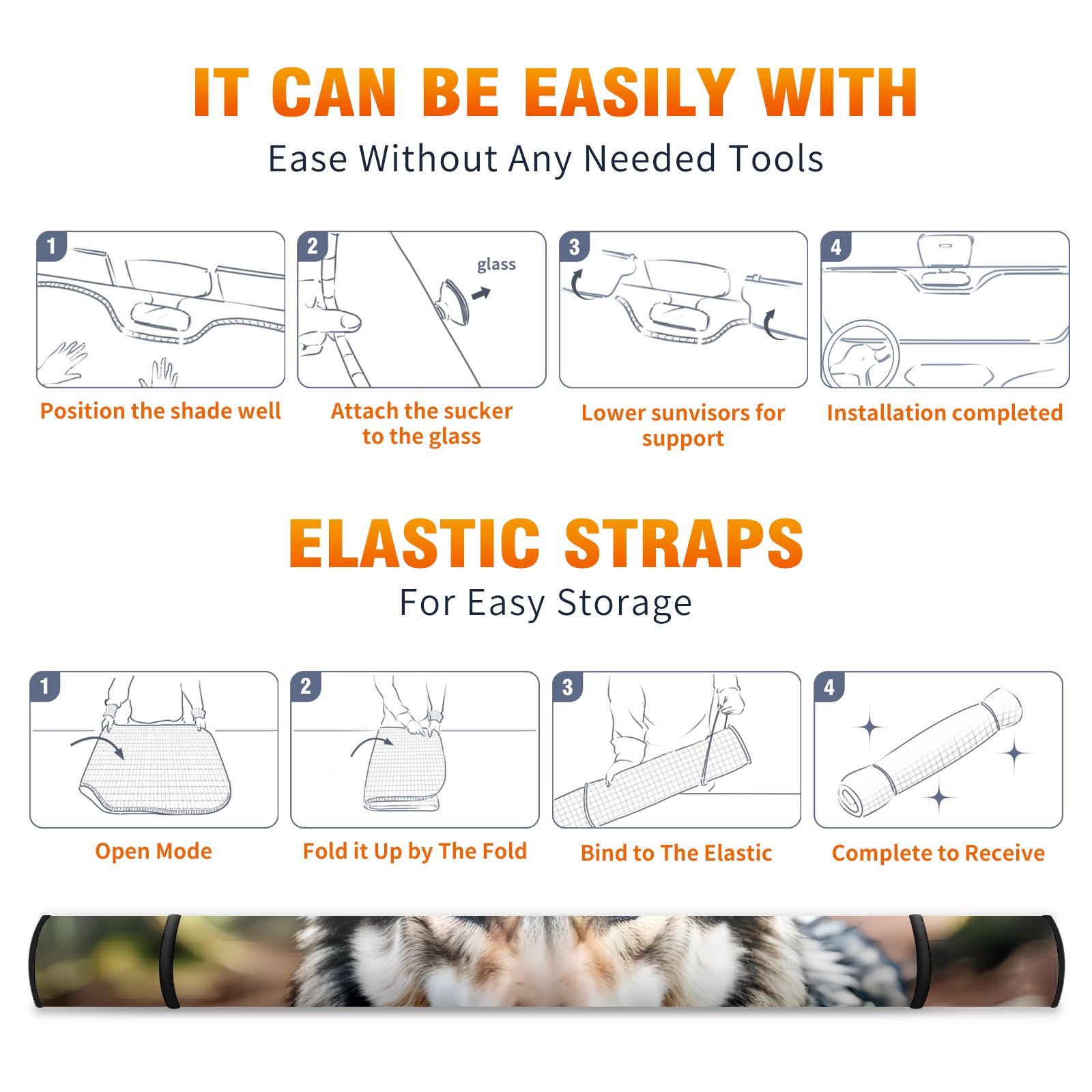 IT CAN BE EASILY WITH

Ease Without Any Needed Tools

1

Position the shade well

2

glass

Attach the sucker to the glass

3

Lower sunvisors for support

4

Installation completed

ELASTIC STRAPS

For Easy Storage

1

Open Mode

2

Fold it Up by The Fold

3

Bind to The Elastic

4

Complete to Receive