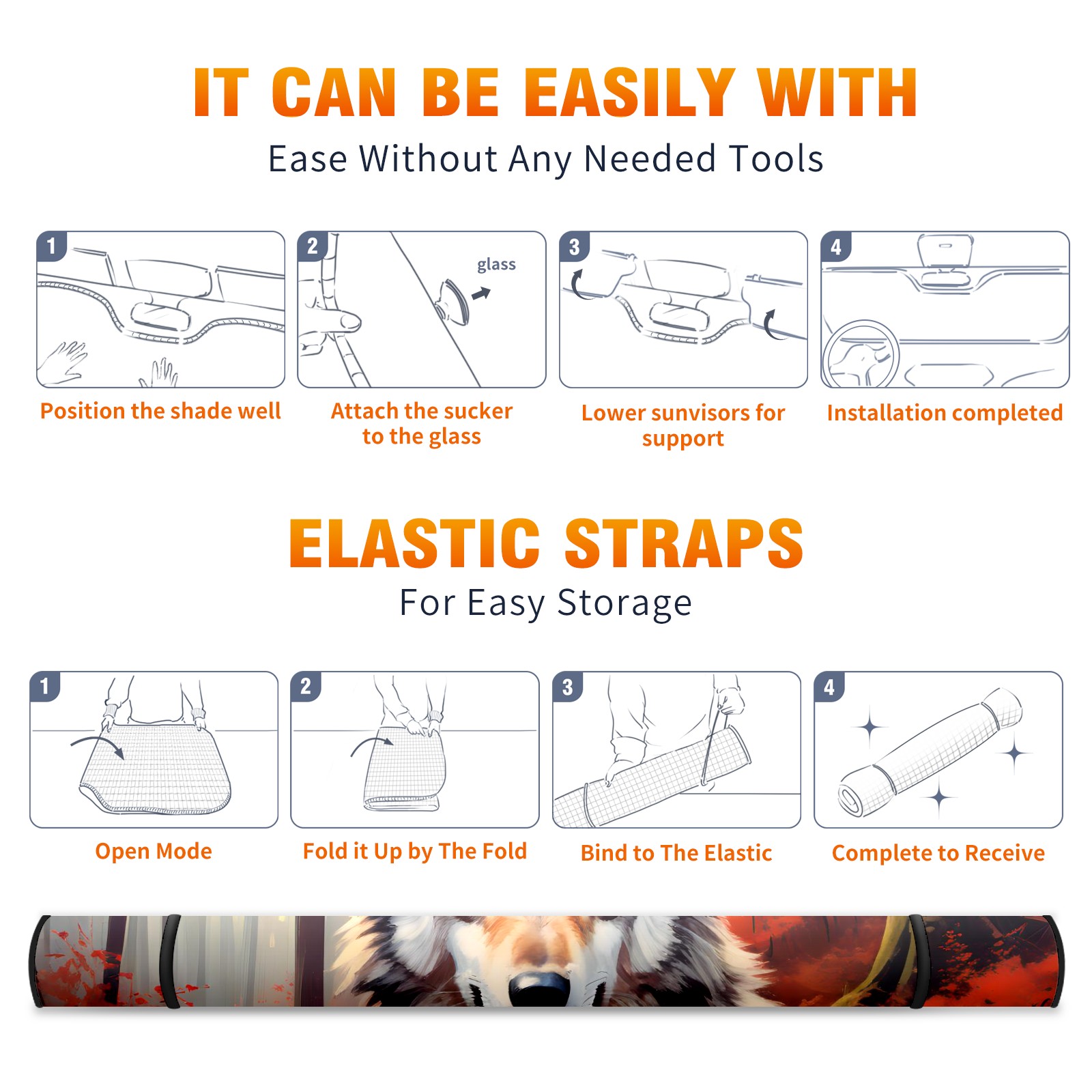 IT CAN BE EASILY WITH
Ease Without Any Needed Tools

1
Position the shade well

2
glass
Attach the sucker to the glass

3
Lower sunvisors for support

4
Installation completed

ELASTIC STRAPS
For Easy Storage

1
Open Mode

2
Fold it Up by The Fold

3
Bind to The Elastic

4
Complete to Receive