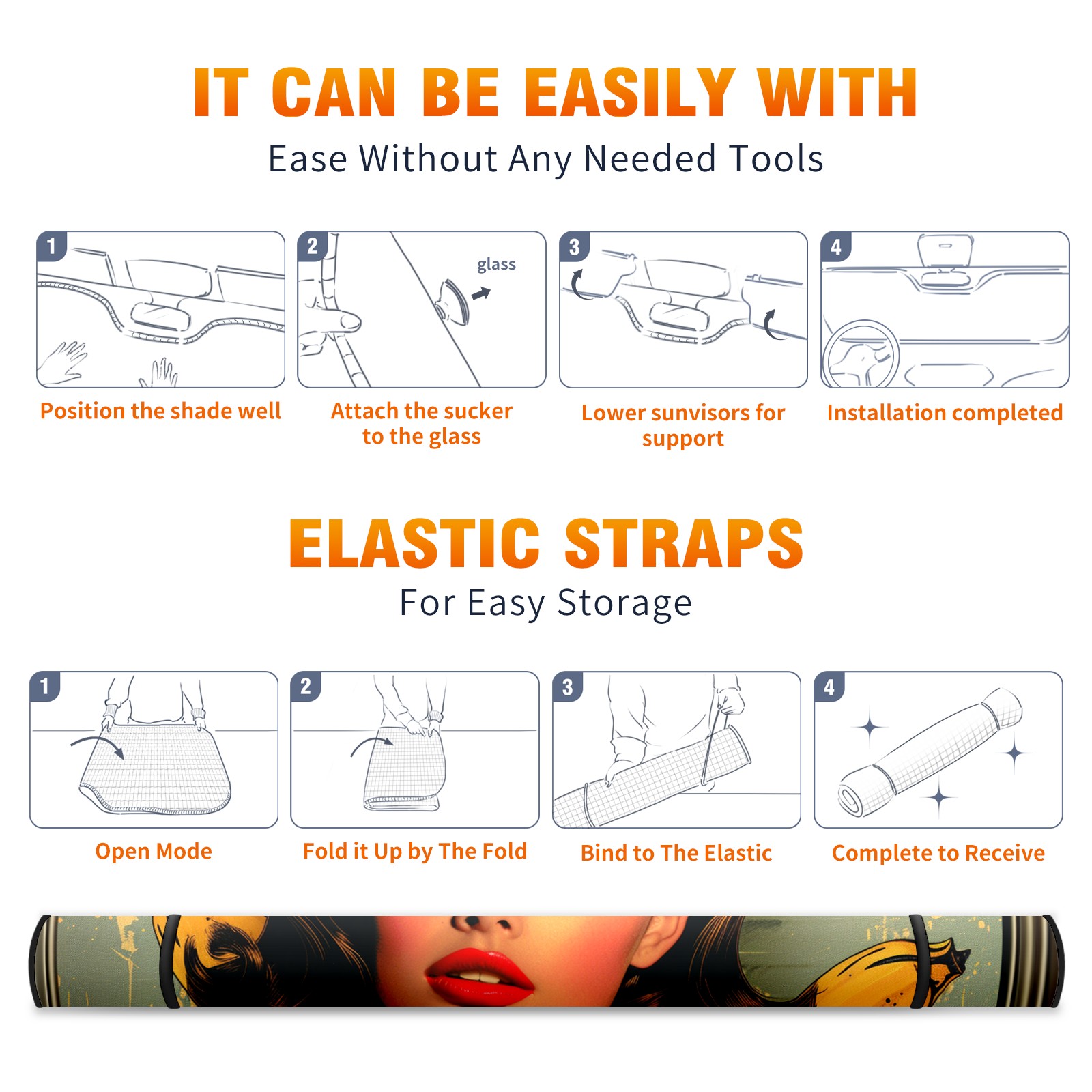 IT CAN BE EASILY WITH
Ease Without Any Needed Tools

1
Position the shade well

2
glass
Attach the sucker to the glass

3
Lower sunvisors for support

4
Installation completed

ELASTIC STRAPS
For Easy Storage

1
Open Mode

2
Fold it Up by The Fold

3
Bind to The Elastic

4
Complete to Receive