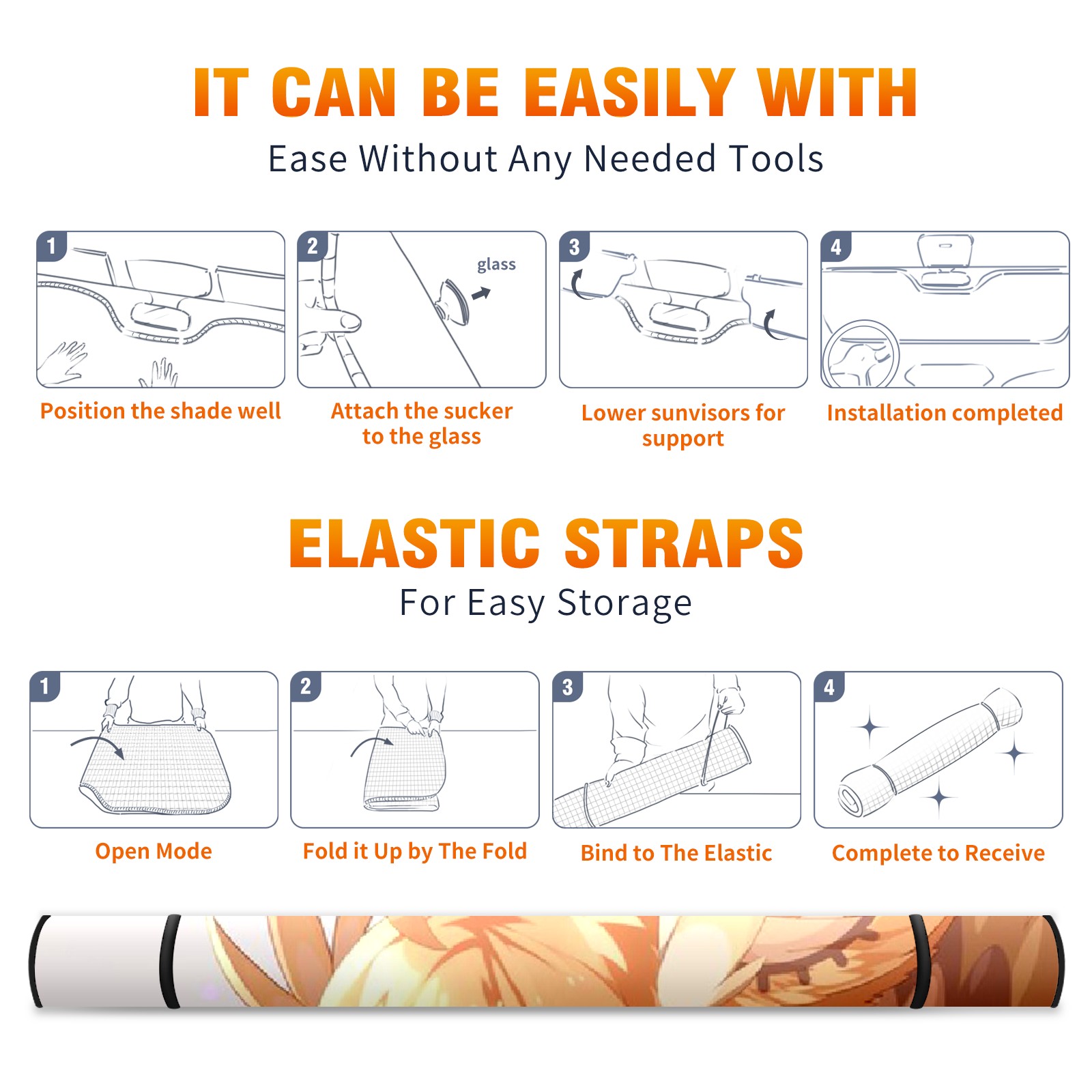 IT CAN BE EASILY WITH
Ease Without Any Needed Tools

1
Position the shade well

2
glass
Attach the sucker to the glass

3
Lower sunvisors for support

4
Installation completed

ELASTIC STRAPS
For Easy Storage

1
Open Mode

2
Fold it Up by The Fold

3
Bind to The Elastic

4
Complete to Receive