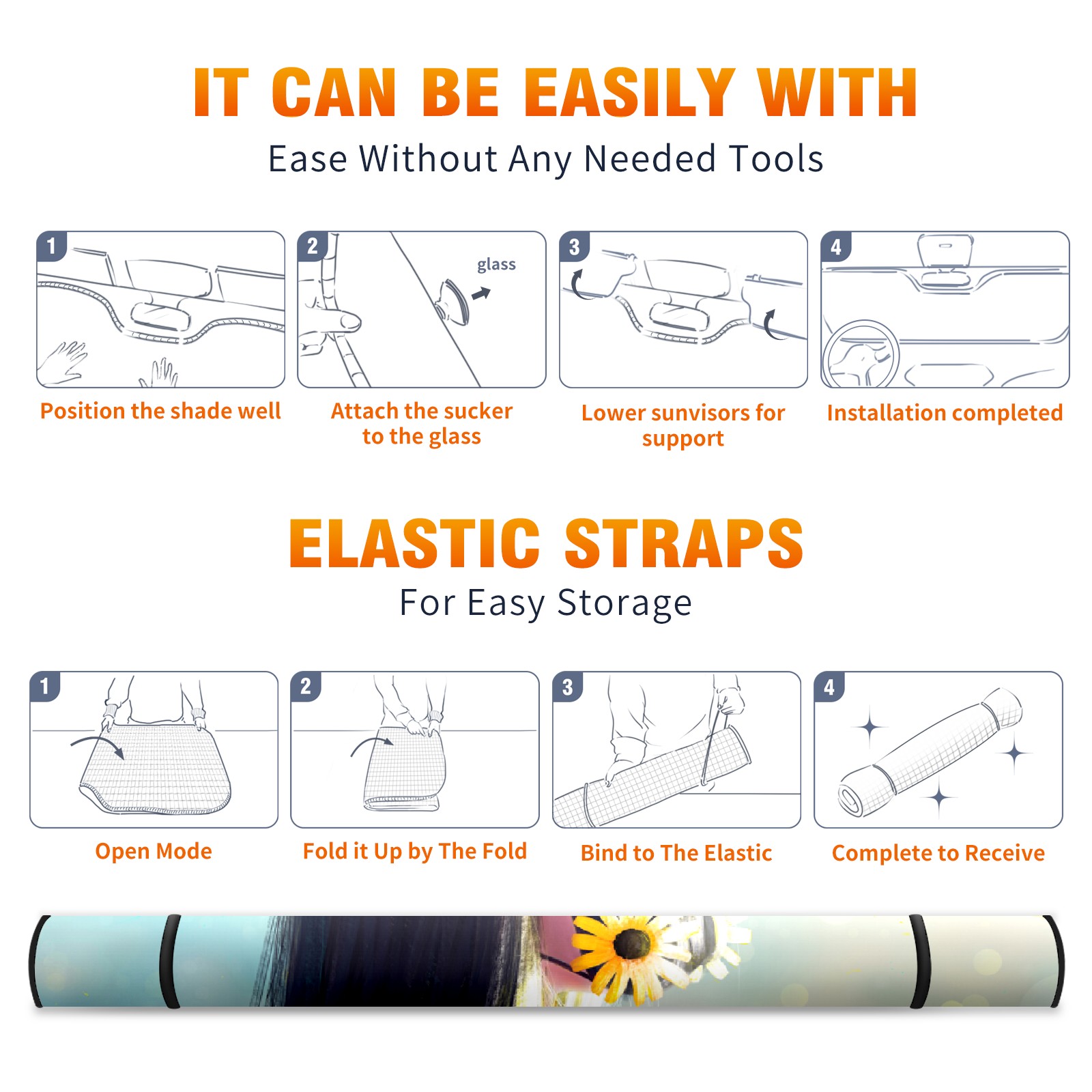 IT CAN BE EASILY WITH
Ease Without Any Needed Tools

1
Position the shade well

2
glass
Attach the sucker to the glass

3
Lower sunvisors for support

4
Installation completed

ELASTIC STRAPS
For Easy Storage

1
Open Mode

2
Fold it Up by The Fold

3
Bind to The Elastic

4
Complete to Receive