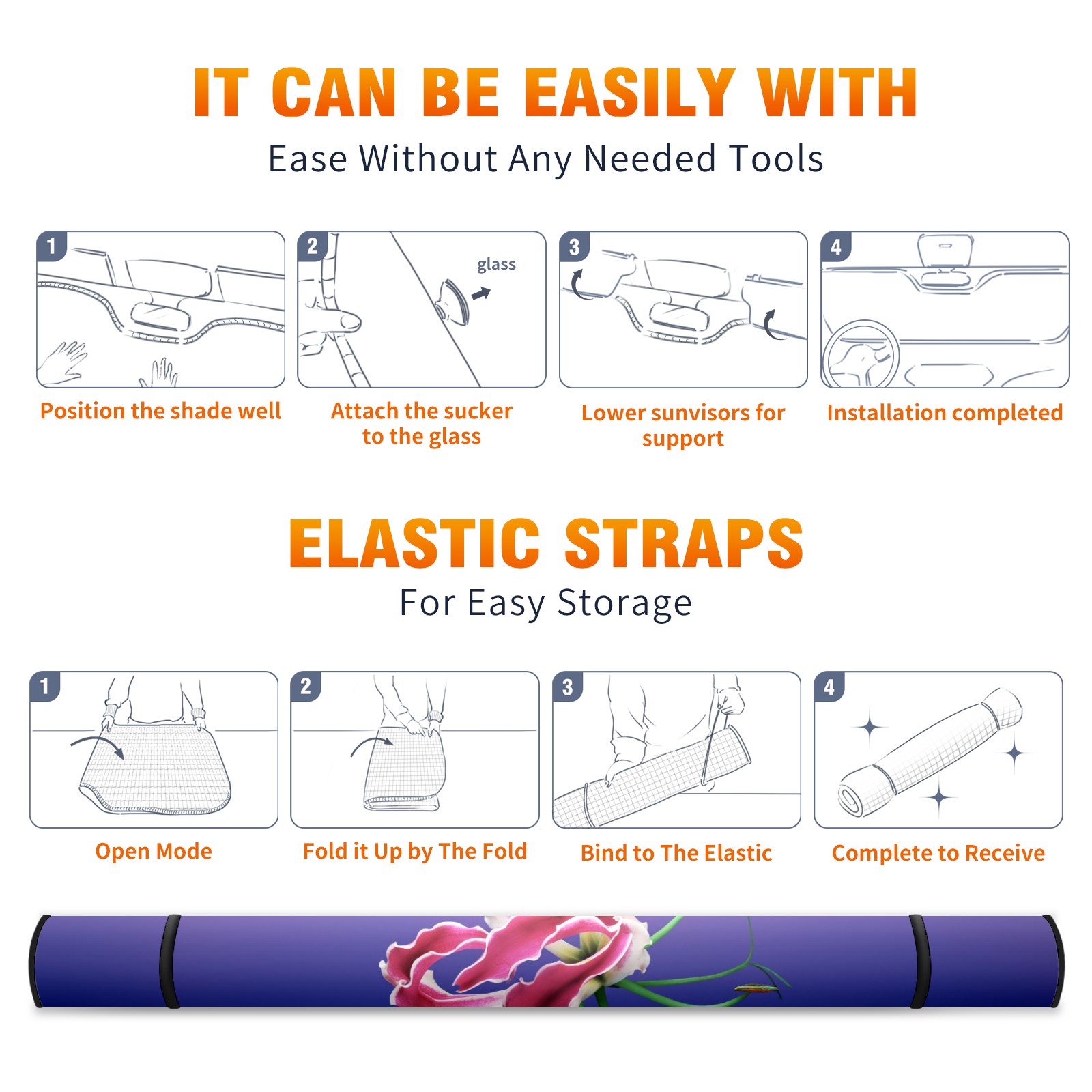 IT CAN BE EASILY WITH

Ease Without Any Needed Tools

1

Position the shade well

2

glass

Attach the sucker to the glass

3

Lower sunvisors for support

4

Installation completed

ELASTIC STRAPS

For Easy Storage

1

Open Mode

2

Fold it Up by The Fold

3

Bind to The Elastic

4

Complete to Receive