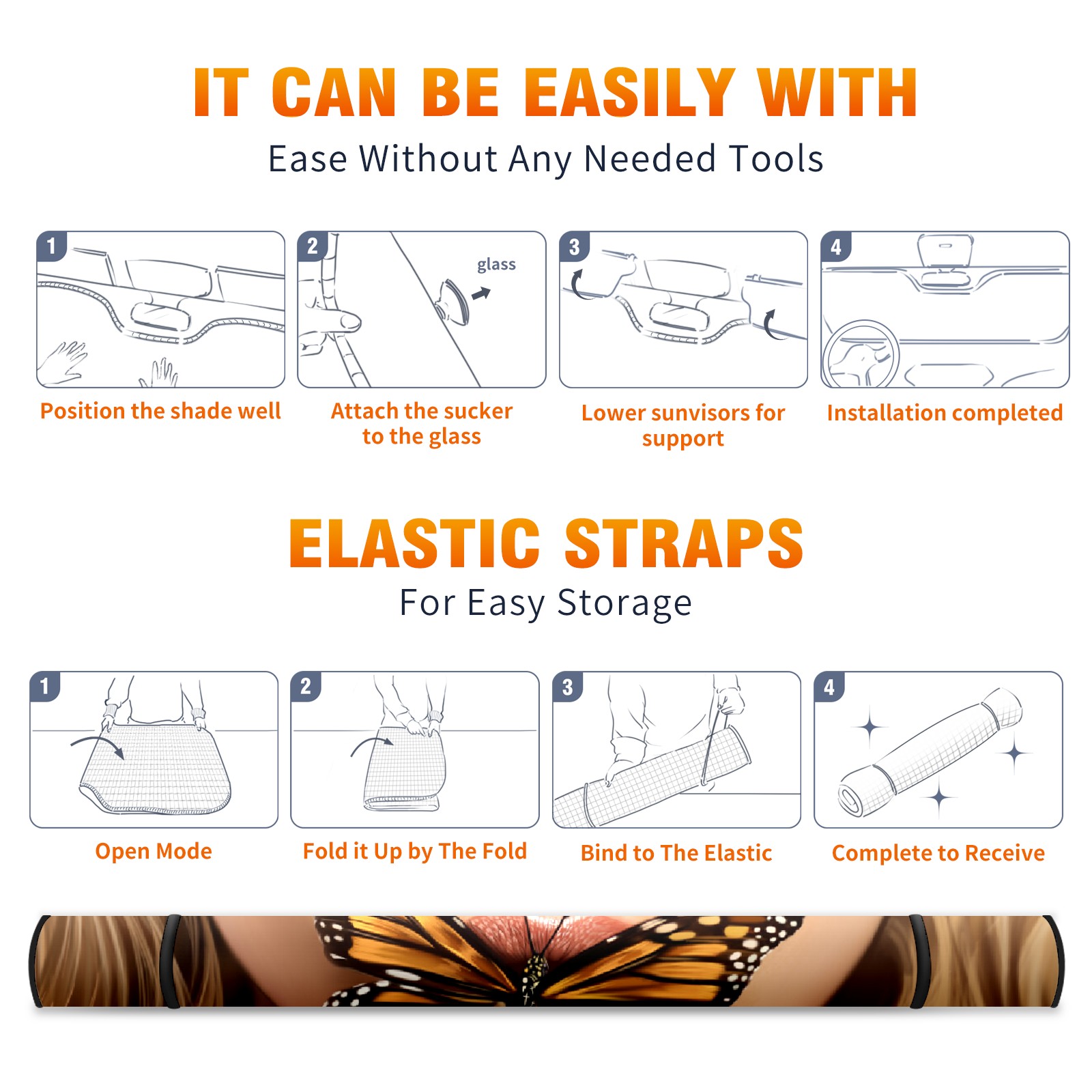 IT CAN BE EASILY WITH
Ease Without Any Needed Tools

1
Position the shade well

2
glass
Attach the sucker to the glass

3
Lower sunvisors for support

4
Installation completed

ELASTIC STRAPS
For Easy Storage

1
Open Mode

2
Fold it Up by The Fold

3
Bind to The Elastic

4
Complete to Receive