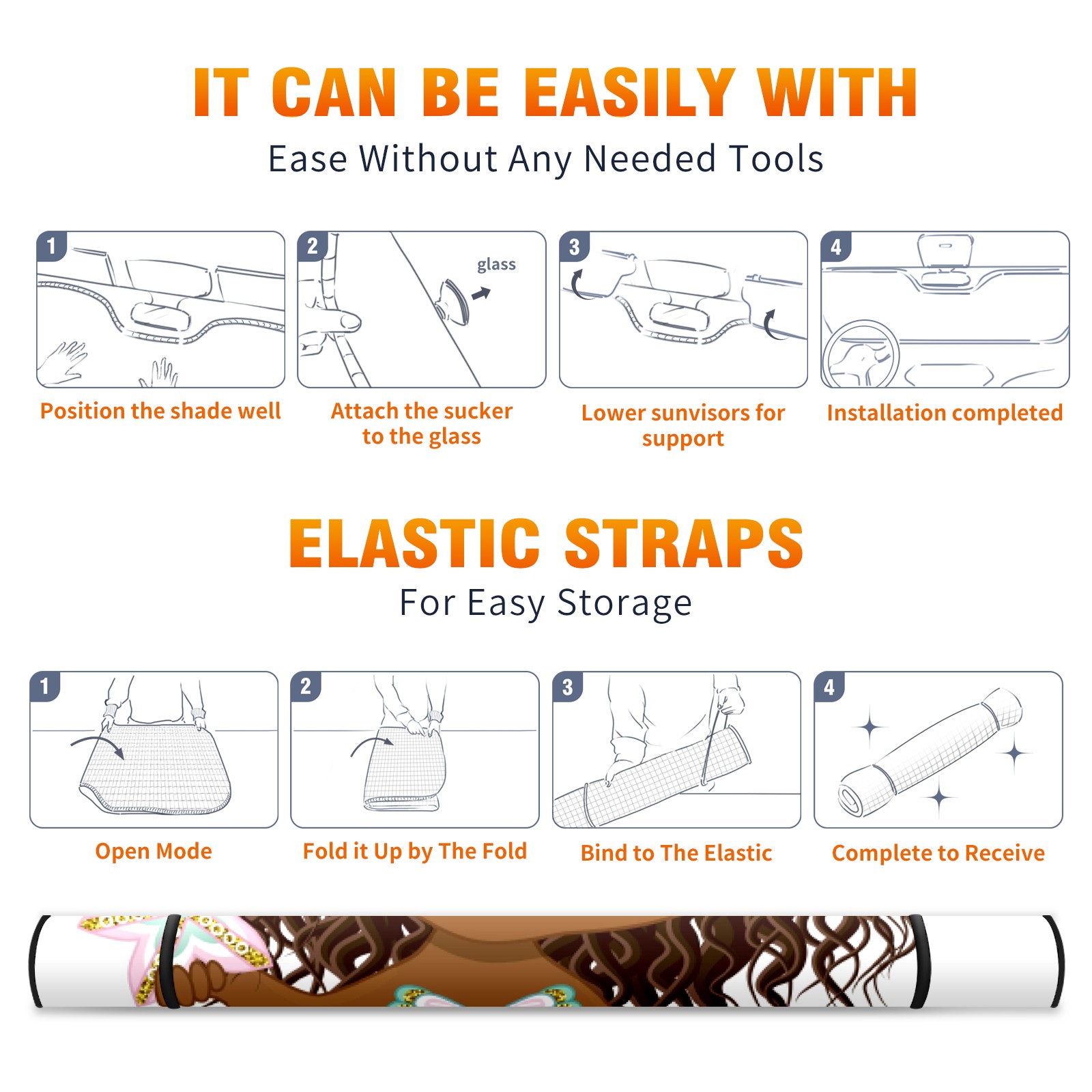 IT CAN BE EASILY WITH

Ease Without Any Needed Tools

1

Position the shade well

2

glass

Attach the sucker to the glass

3

Lower sunvisors for support

4

Installation completed

ELASTIC STRAPS

For Easy Storage

1

Open Mode

2

Fold it Up by The Fold

3

Bind to The Elastic

4

Complete to Receive