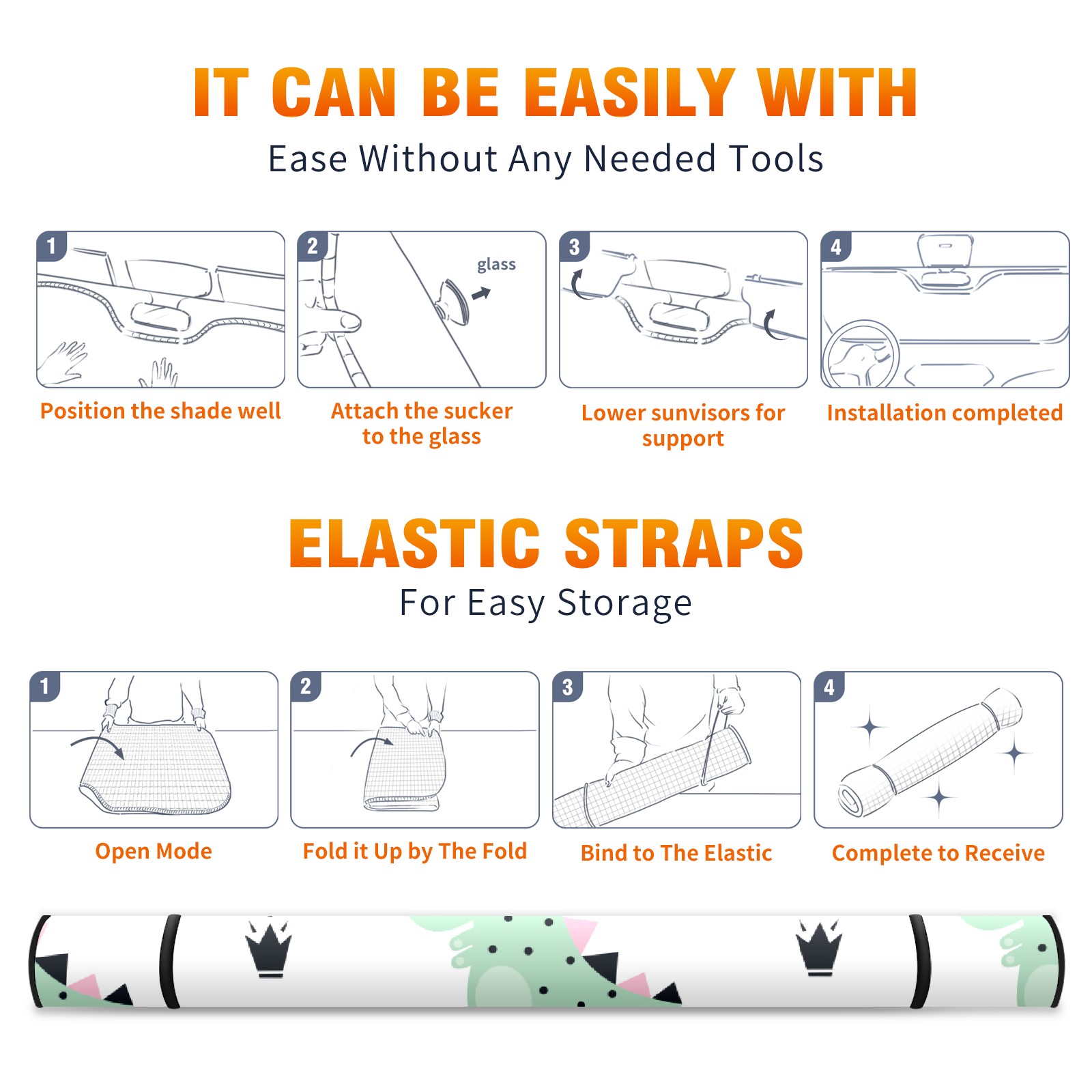 IT CAN BE EASILY WITH
Ease Without Any Needed Tools

1
Position the shade well

2
glass
Attach the sucker to the glass

3
Lower sunvisors for support

4
Installation completed

ELASTIC STRAPS
For Easy Storage

1
Open Mode

2
Fold it Up by The Fold

3
Bind to The Elastic

4
Complete to Receive