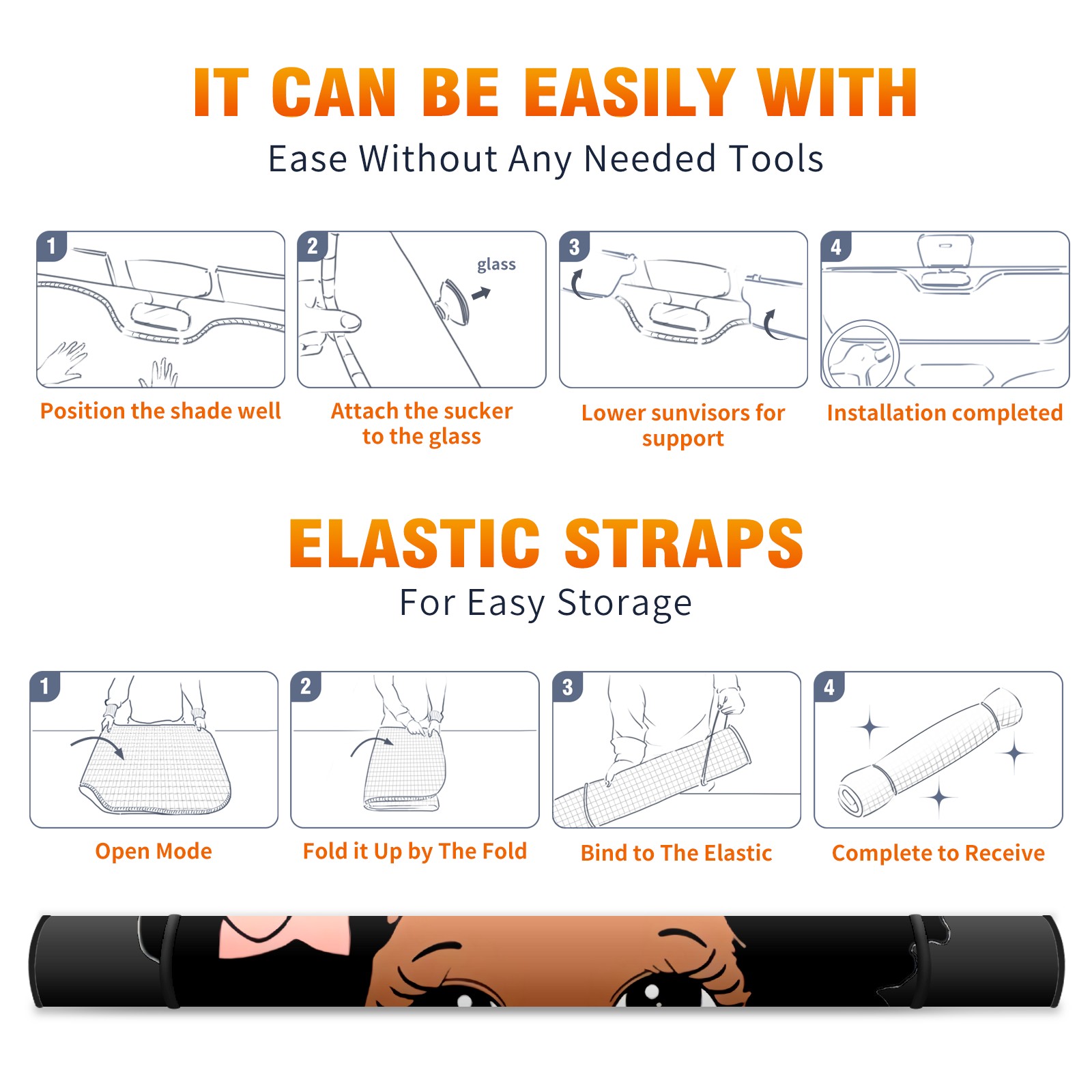 IT CAN BE EASILY WITH
Ease Without Any Needed Tools

1
Position the shade well

2
glass
Attach the sucker to the glass

3
Lower sunvisors for support

4
Installation completed

ELASTIC STRAPS
For Easy Storage

1
Open Mode

2
Fold it Up by The Fold

3
Bind to The Elastic

4
Complete to Receive